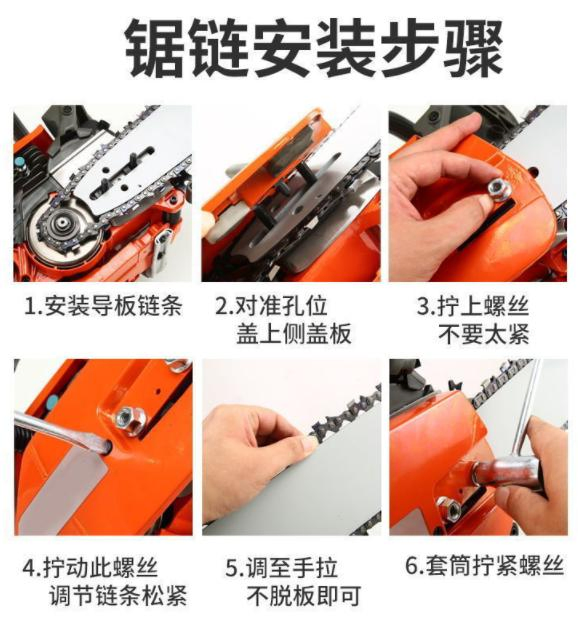 锯链安装步骤

1.安装导板链条

2.对准孔位
盖上侧盖板

3.拧上螺丝
不要太紧

4.拧动此螺丝
调节链条松紧

5.调至手拉
不脱板即可

6.套筒拧紧螺丝