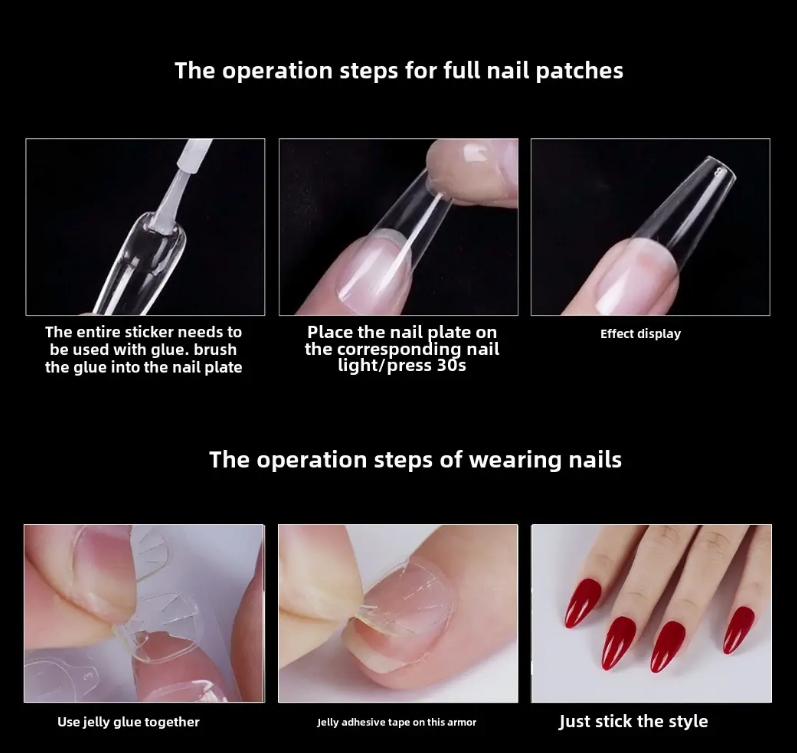 The operation steps for full nail patches

The entire sticker needs to be used with glue. brush the glue into the nail plate

Place the nail plate on the corresponding nail light/press 30s

Effect display

The operation steps of wearing nails

Use jelly glue together

Jelly adhesive tape on this armor

Just stick the style