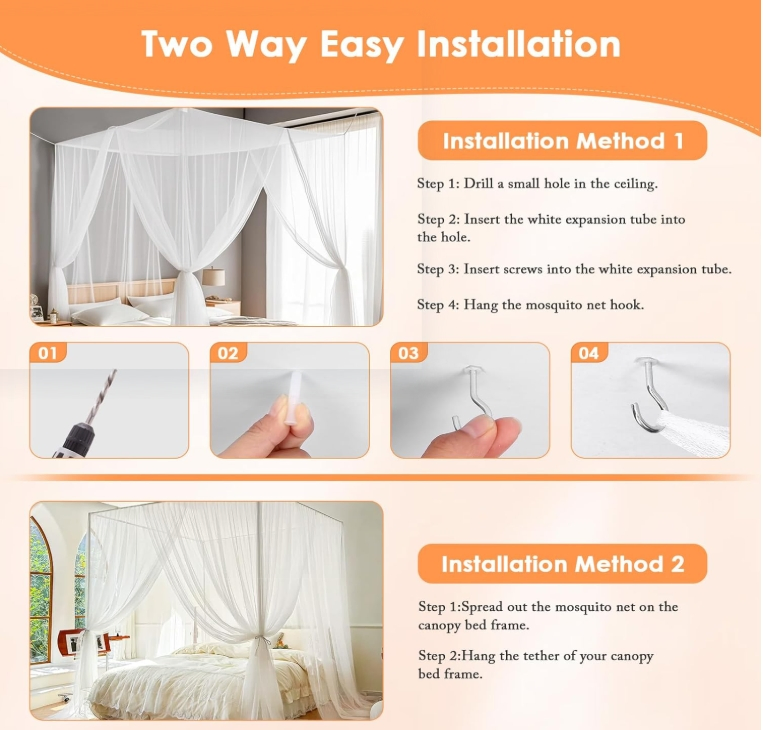 Two Way Easy Installation

Installation Method 1

Step 1: Drill a small hole in the ceiling.

Step 2: Insert the white expansion tube into the hole.

Step 3: Insert screws into the white expansion tube.

Step 4: Hang the mosquito net hook.

01

02

03

04

Installation Method 2

Step 1:Spread out the mosquito net on the canopy bed frame.

Step 2:Hang the tether of your canopy bed frame.