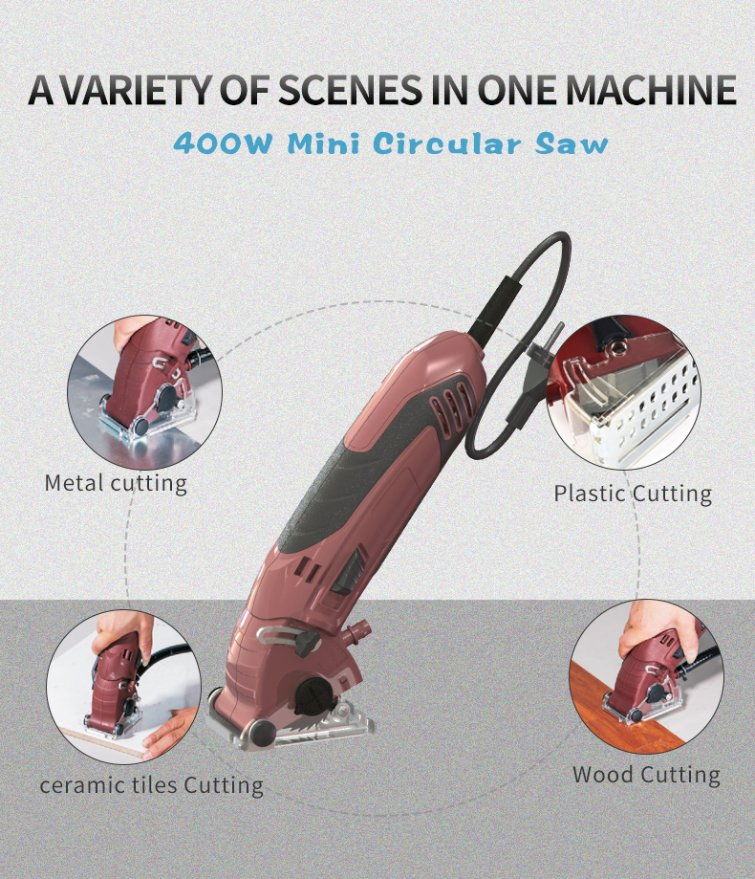 A VARIETY OF SCENES IN ONE MACHINE

400W Mini Circular Saw

Metal cutting

Plastic Cutting

ceramic tiles Cutting

Wood Cutting