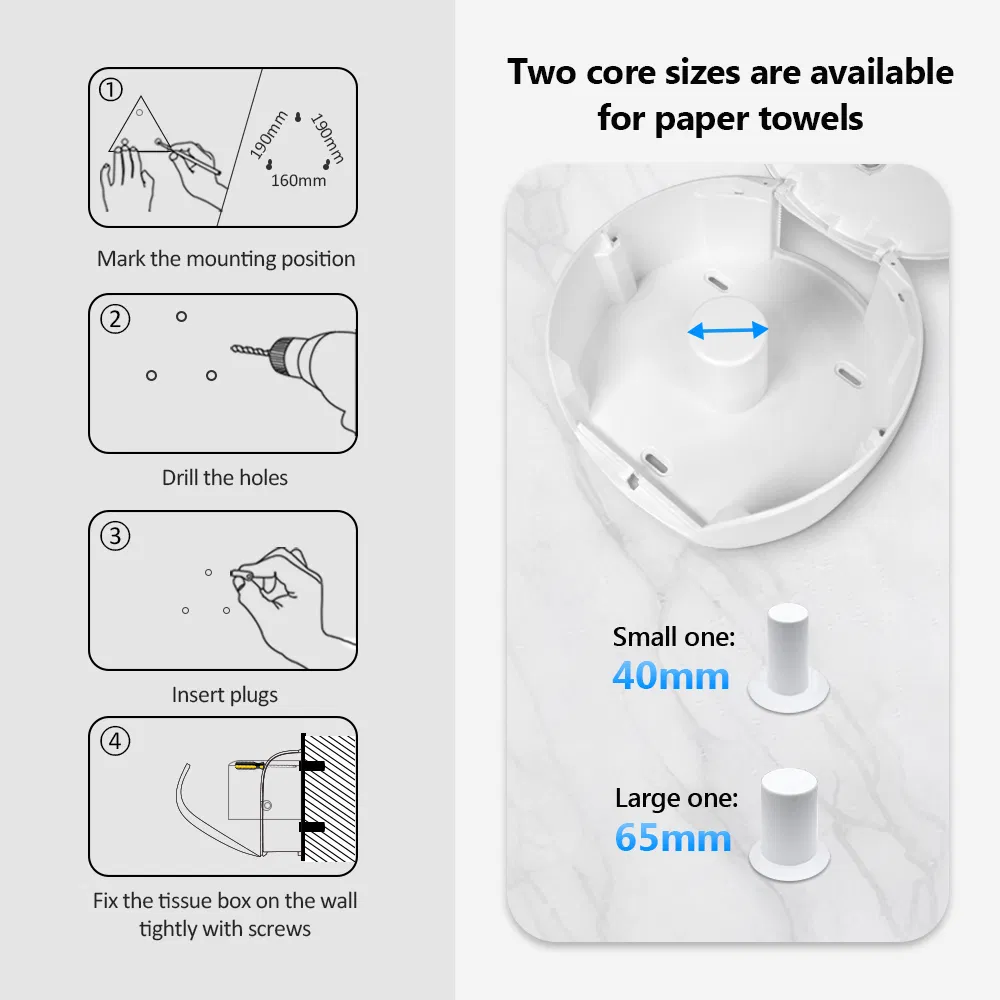 ①

190mm 190mm 160mm

Mark the mounting position

②

Drill the holes

③

Insert plugs

④

Fix the tissue box on the wall tightly with screws

Two core sizes are available for paper towels

Small one: 40mm

Large one: 65mm