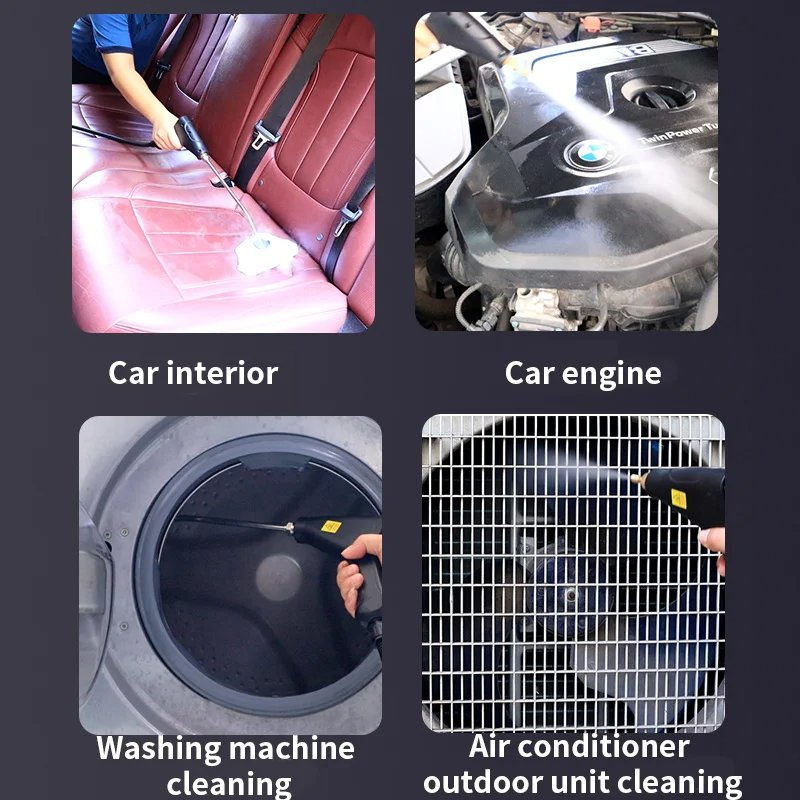 TwinPowerTu

Car interior

Car engine

Washing machine cleaning

Air conditioner outdoor unit cleaning