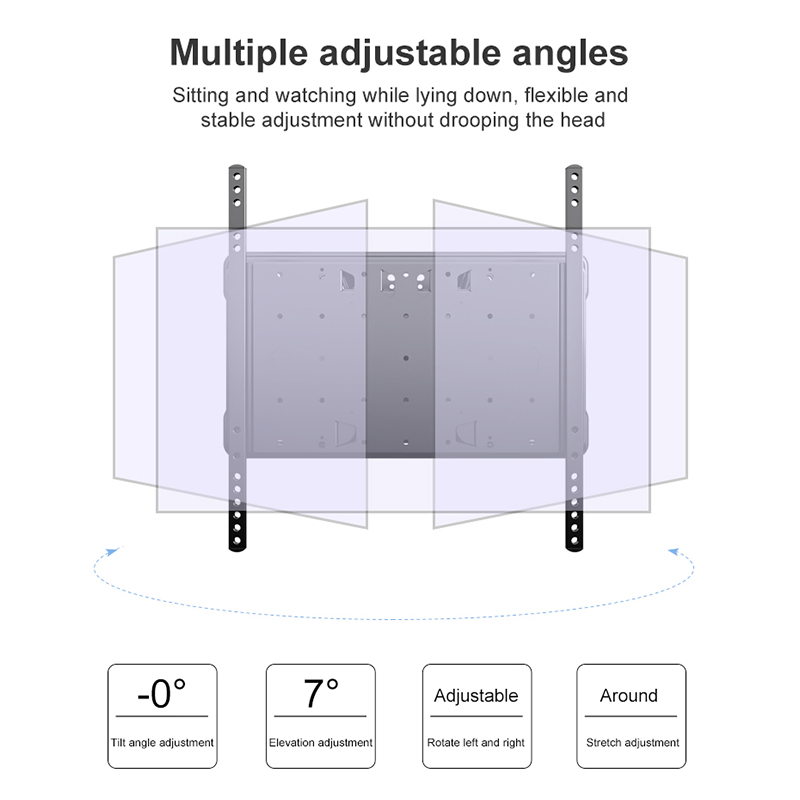 Multiple adjustable angles

Sitting and watching while lying down, flexible and stable adjustment without drooping the head

-0°

Tilt angle adjustment

7°

Elevation adjustment

Adjustable

Rotate left and right

Around

Stretch adjustment