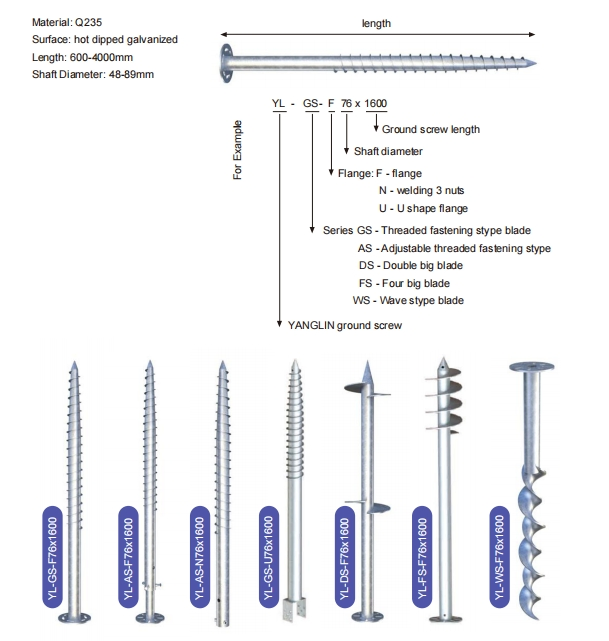 Material: Q235
Surface: hot dipped galvanized
Length: 600-4000mm
Shaft Diameter: 48-89mm

length

For Example

YL - GS- F 76 x 1600

Ground screw length

Shaft diameter

Flange: F - flange
N - welding 3 nuts
U - U shape flange

Series GS - Threaded fastening stype blade
AS - Adjustable threaded fastening stype
DS - Double big blade
FS - Four big blade
WS - Wave stype blade

YANGLIN ground screw

YL-GS-F76x1600

YL-AS-F76x1600

YL-AS-N76x1600

YL-GS-U76x1600

YL-DS-F76x1600

YL-FS-F76x1600

YL-WS-F76x1600