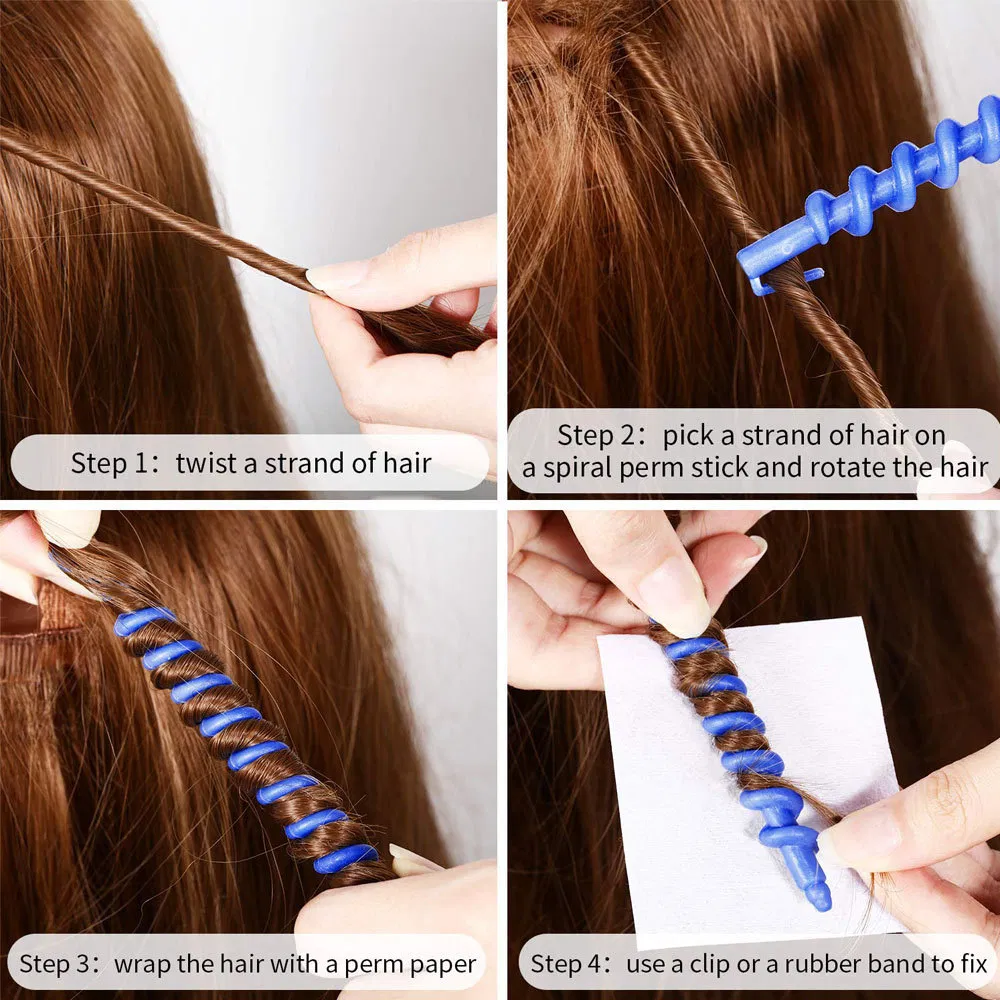 Step 1：twist a strand of hair

Step 2：pick a strand of hair on a spiral perm stick and rotate the hair

Step 3：wrap the hair with a perm paper

Step 4：use a clip or a rubber band to fix