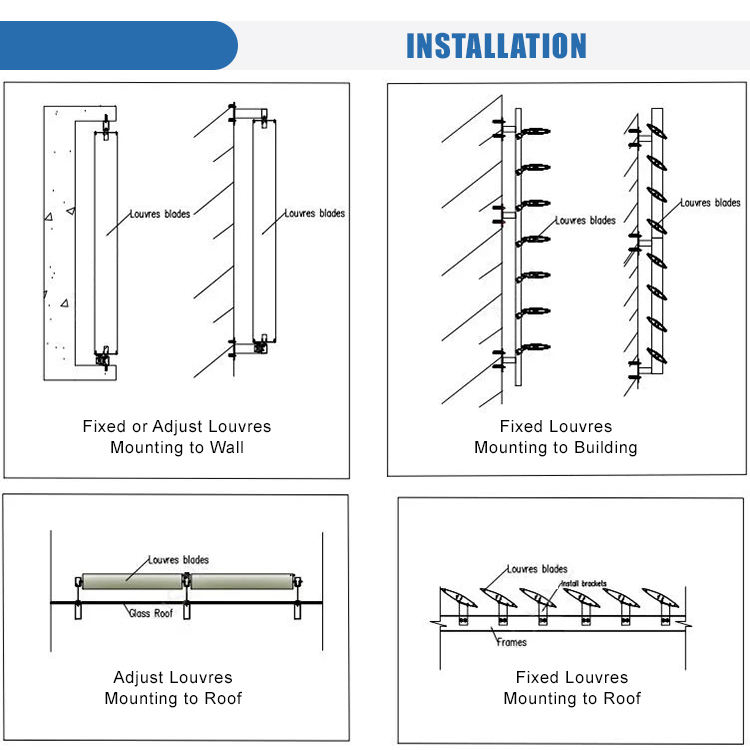 INSTALLATION

Louvres blades

Louvres blades

Fixed or Adjust Louvres
Mounting to Wall

Louvres blades

Louvres blades

Fixed Louvres
Mounting to Building

Louvres blades

Glass Roof

Adjust Louvres
Mounting to Roof

Louvres blades

install brackets

Frames

Fixed Louvres
Mounting to Roof