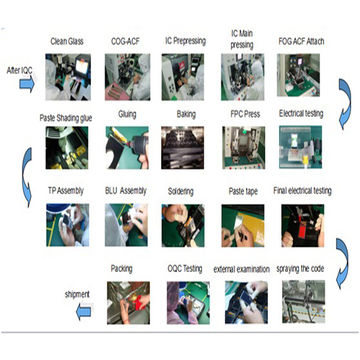 After IQC

Clean Glass

COG-ACF

IC Prepressing

IC Main pressing

FOG ACF Attach

Electrical testing

FPC Press

Baking

Gluing

Paste Shading glue

TP Assembly

BLU Assembly

Soldering

Paste tape

Final electrical testing

spraying the code

external examination

OQC Testing

Packing

shipment