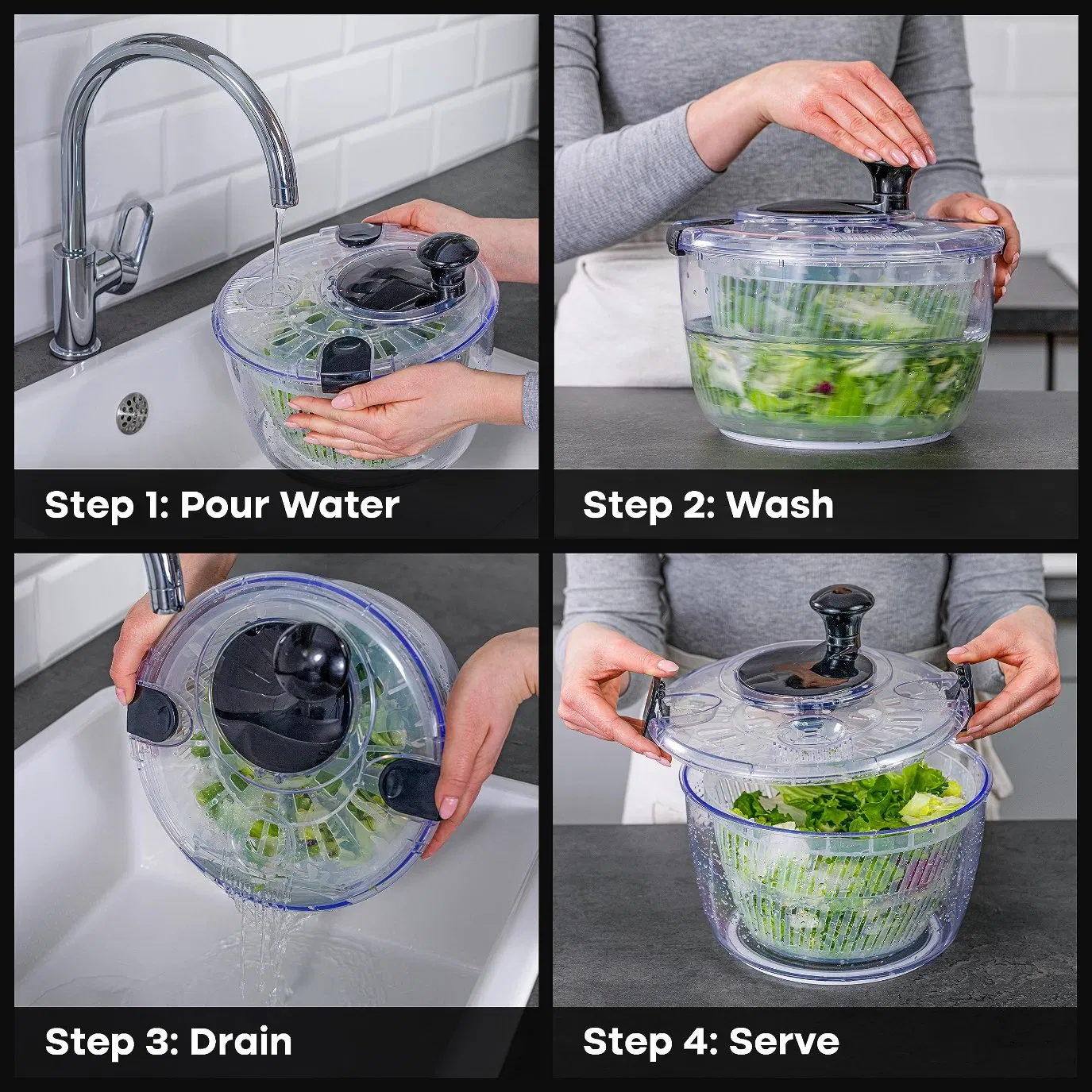 Step 1: Pour Water

Step 2: Wash

Step 3: Drain

Step 4: Serve