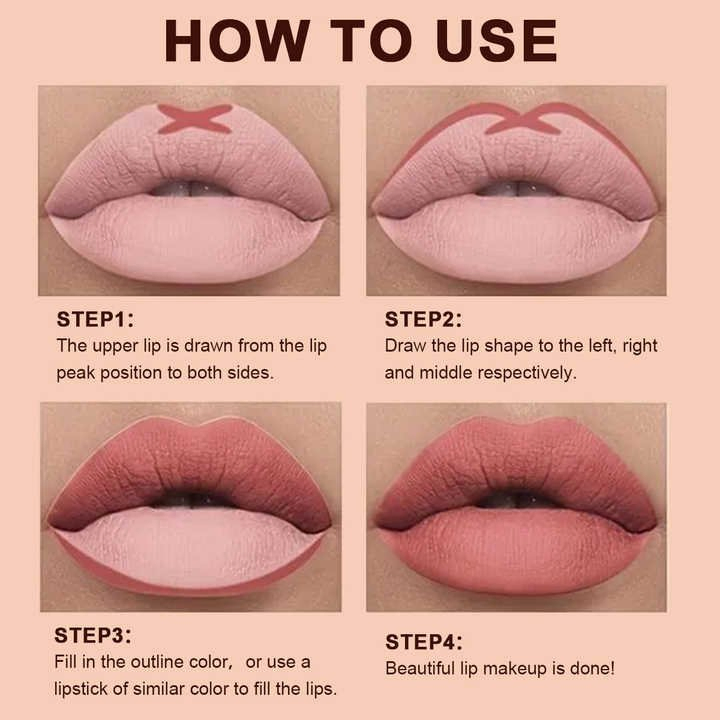 HOW TO USE

STEP1:
The upper lip is drawn from the lip peak position to both sides.

STEP2:
Draw the lip shape to the left, right and middle respectively.

STEP3:
Fill in the outline color, or use a lipstick of similar color to fill the lips.

STEP4:
Beautiful lip makeup is done!