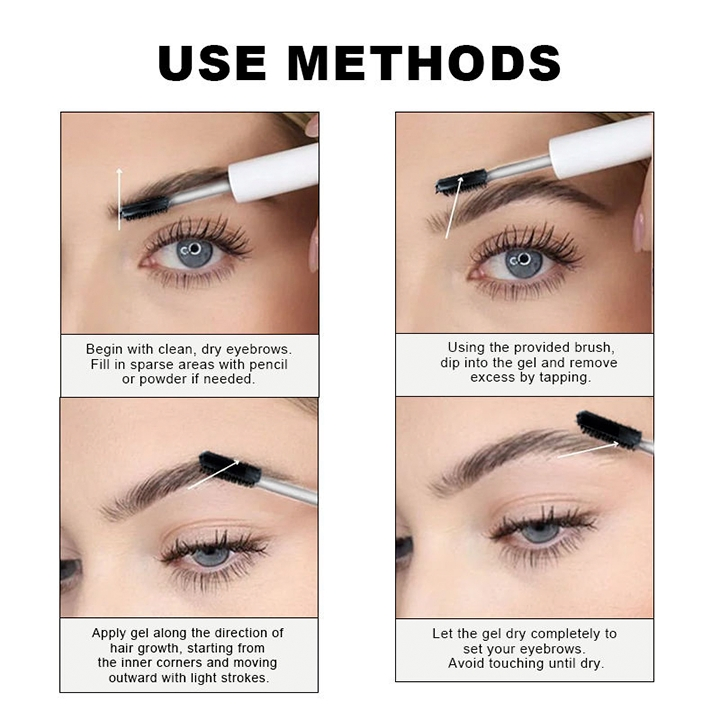 USE METHODS

Begin with clean, dry eyebrows. Fill in sparse areas with pencil or powder if needed.

Using the provided brush, dip into the gel and remove excess by tapping.

Apply gel along the direction of hair growth, starting from the inner corners and moving outward with light strokes.

Let the gel dry completely to set your eyebrows. Avoid touching until dry.