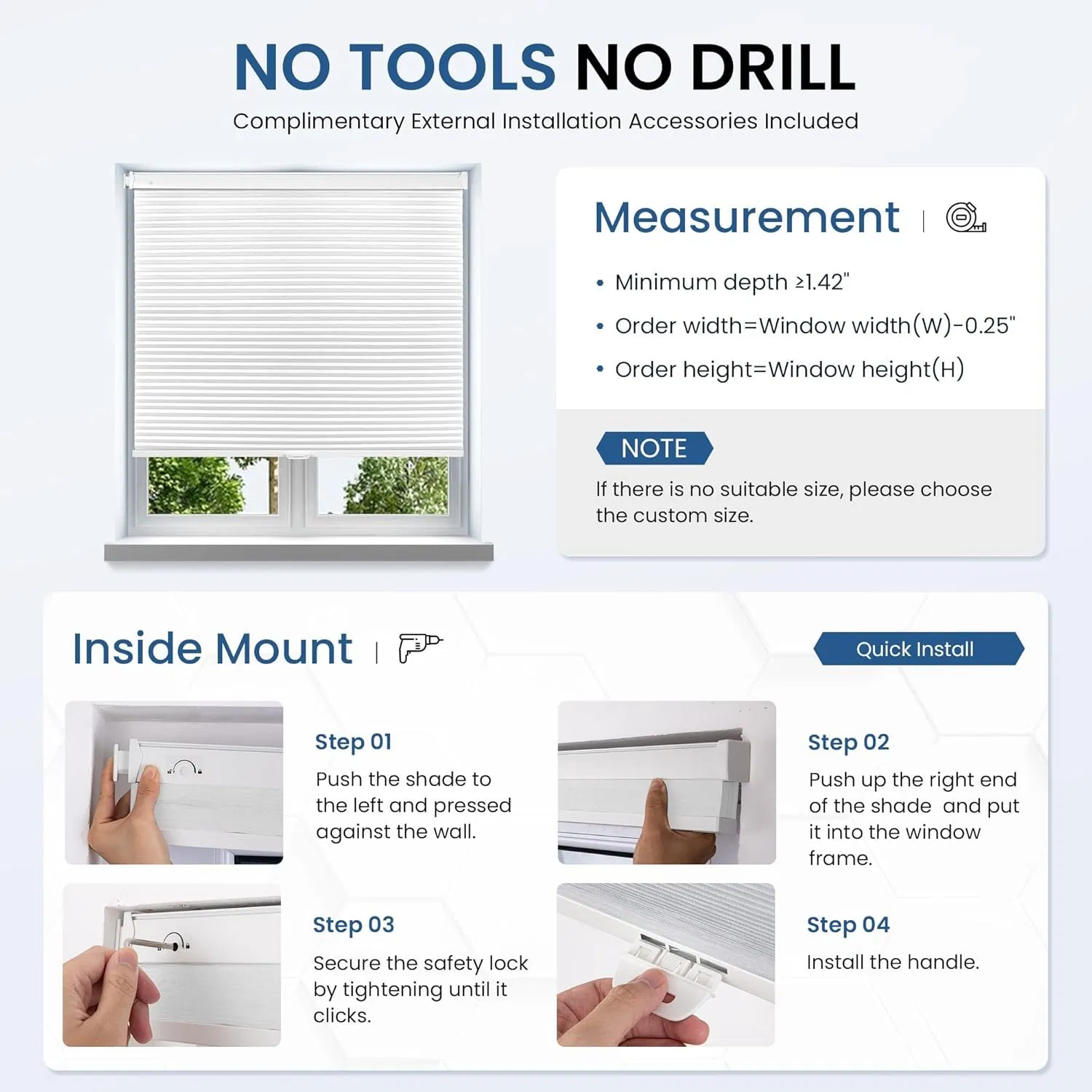 NO TOOLS NO DRILL

Complimentary External Installation Accessories Included

Measurement |

• Minimum depth ≥1.42"
• Order width=Window width(W)-0.25"
• Order height=Window height(H)

NOTE

If there is no suitable size, please choose the custom size.

Inside Mount |

Quick Install

Step 01

Push the shade to the left and pressed against the wall.

Step 02

Push up the right end of the shade and put it into the window frame.

Step 03

Secure the safety lock by tightening until it clicks.

Step 04

Install the handle.