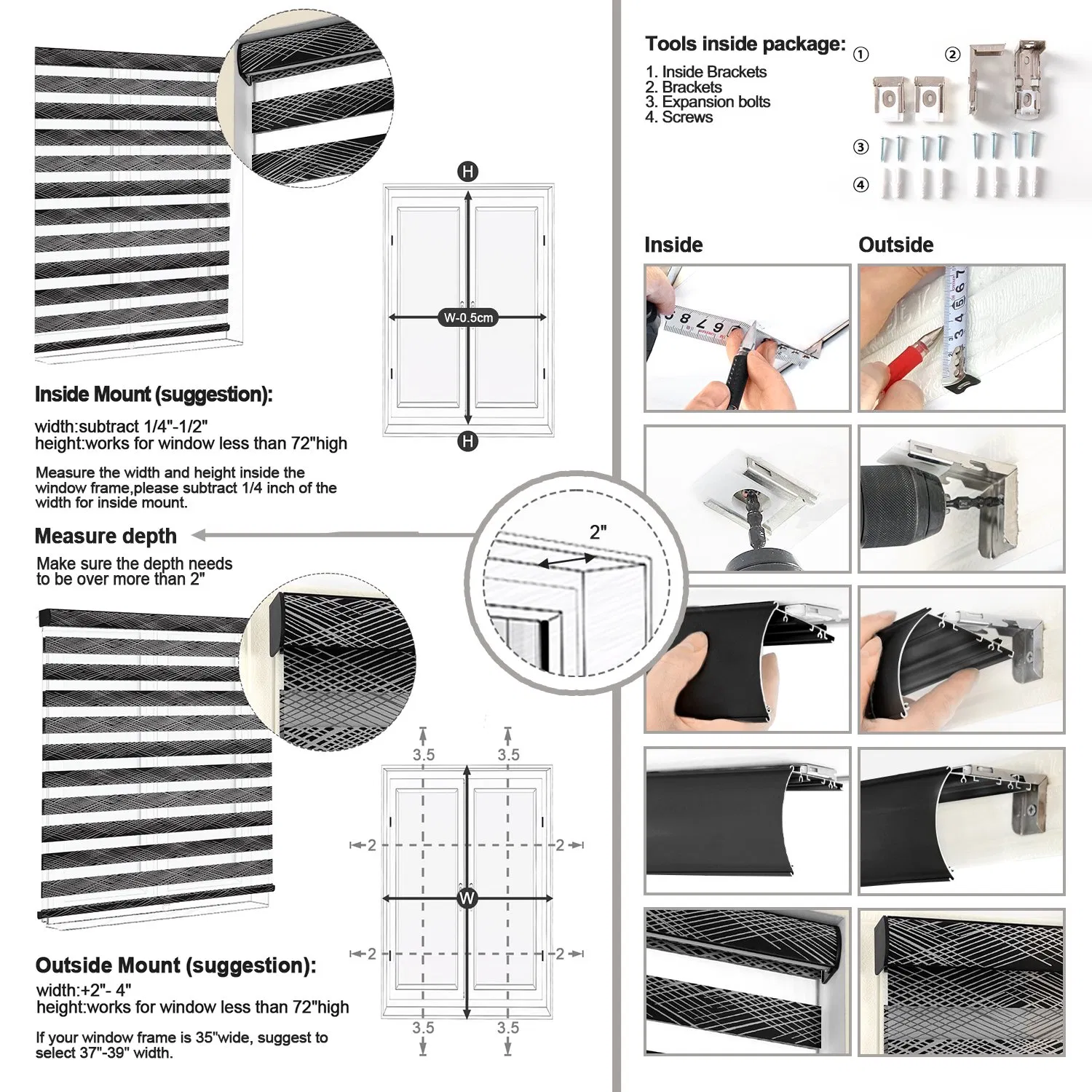 H

W-0.5cm

H

Inside Mount (suggestion):

width:subtract 1/4"-1/2"
height:works for window less than 72"high

Measure the width and height inside the window frame,please subtract 1/4 inch of the width for inside mount.

Measure depth

Make sure the depth needs to be over more than 2"

2"

3.5 3.5

2 2

W

2 2

3.5 3.5

Outside Mount (suggestion):

width:+2"- 4"
height:works for window less than 72"high

If your window frame is 35"wide, suggest to select 37"-39" width.

Tools inside package:

1. Inside Brackets
2. Brackets
3. Expansion bolts
4. Screws

①

②

③

④

Inside

Outside