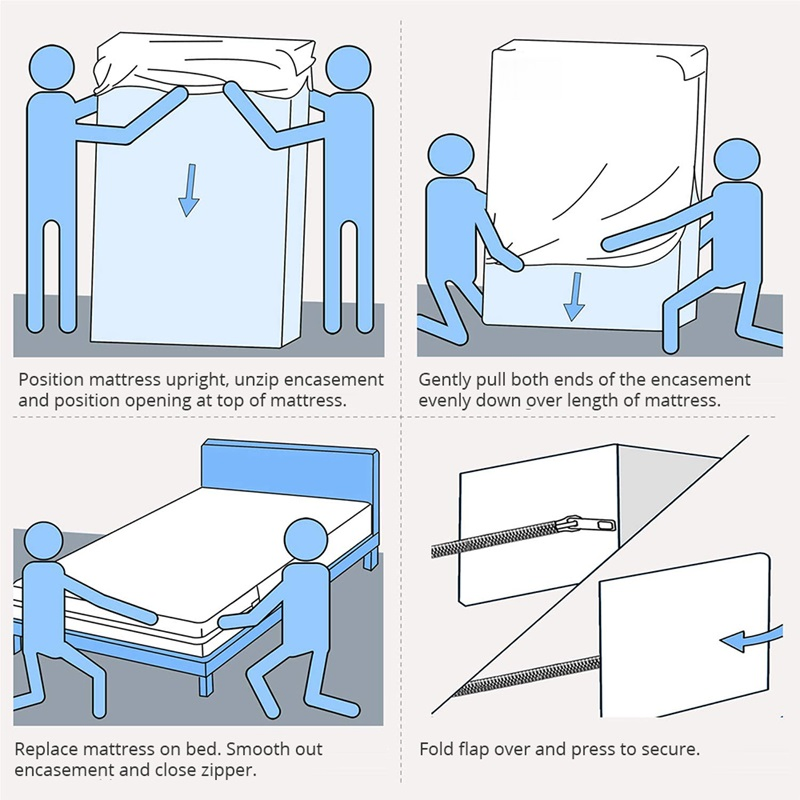 Position mattress upright, unzip encasement and position opening at top of mattress.

Gently pull both ends of the encasement evenly down over length of mattress.

Replace mattress on bed. Smooth out encasement and close zipper.

Fold flap over and press to secure.