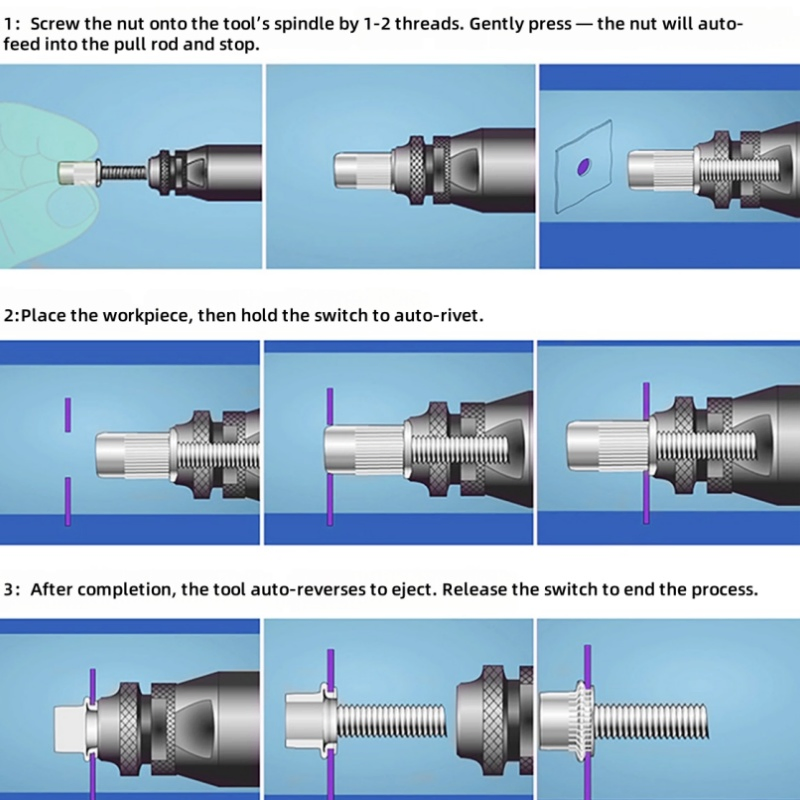 1: Screw the nut onto the tool's spindle by 1-2 threads. Gently press — the nut will auto-feed into the pull rod and stop.

2:Place the workpiece, then hold the switch to auto-rivet.

3: After completion, the tool auto-reverses to eject. Release the switch to end the process.