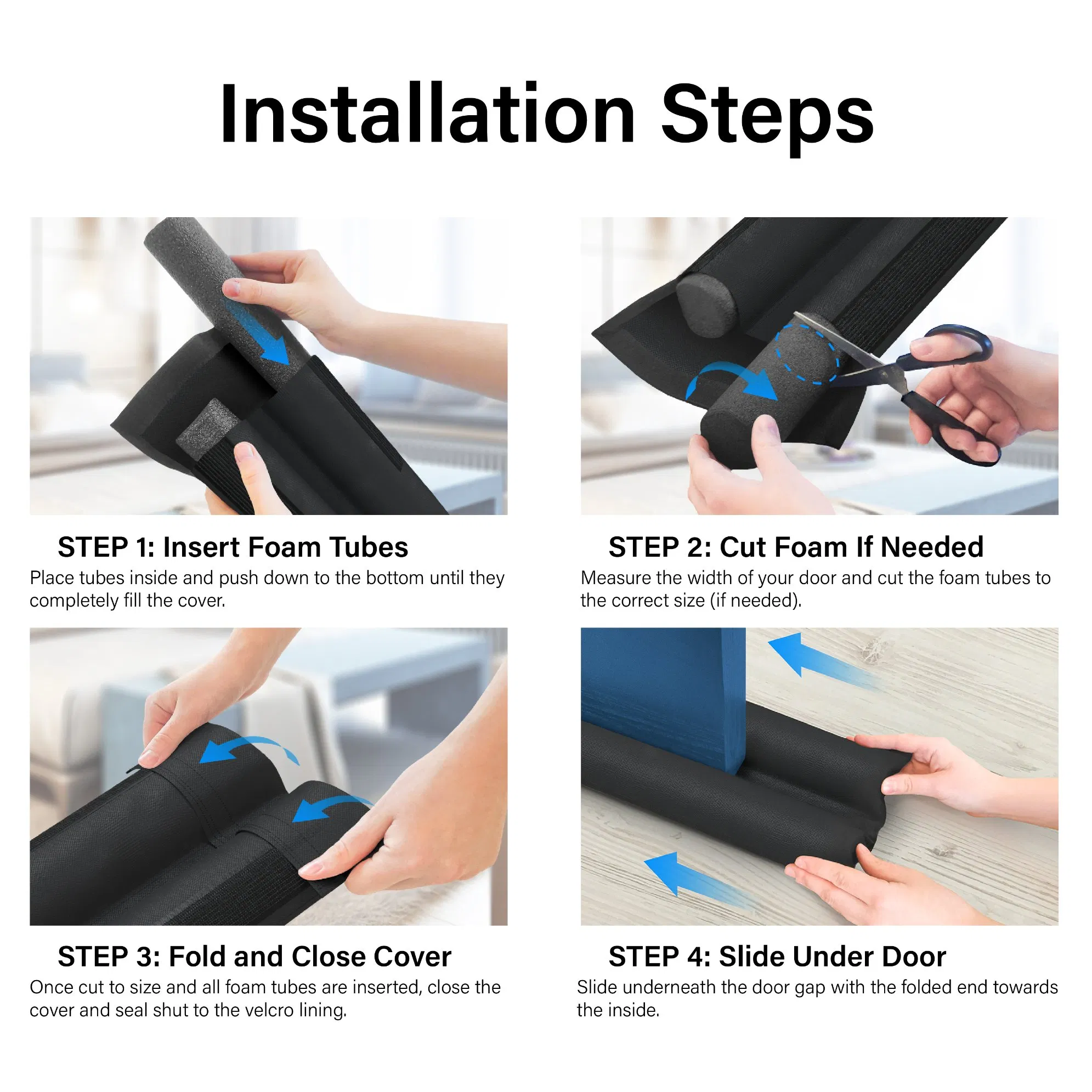 Installation Steps

STEP 1: Insert Foam Tubes
Place tubes inside and push down to the bottom until they completely fill the cover.

STEP 2: Cut Foam If Needed
Measure the width of your door and cut the foam tubes to the correct size (if needed).

STEP 3: Fold and Close Cover
Once cut to size and all foam tubes are inserted, close the cover and seal shut to the velcro lining.

STEP 4: Slide Under Door
Slide underneath the door gap with the folded end towards the inside.