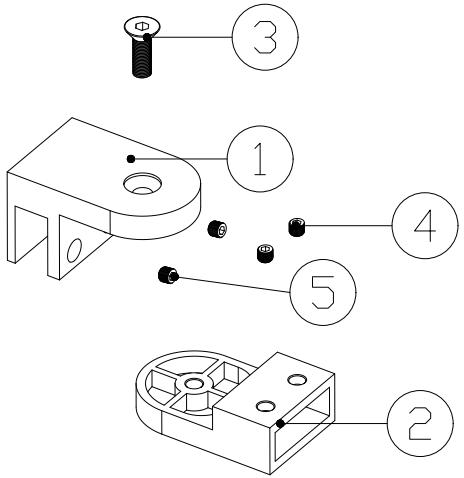 3
1
4
5
2