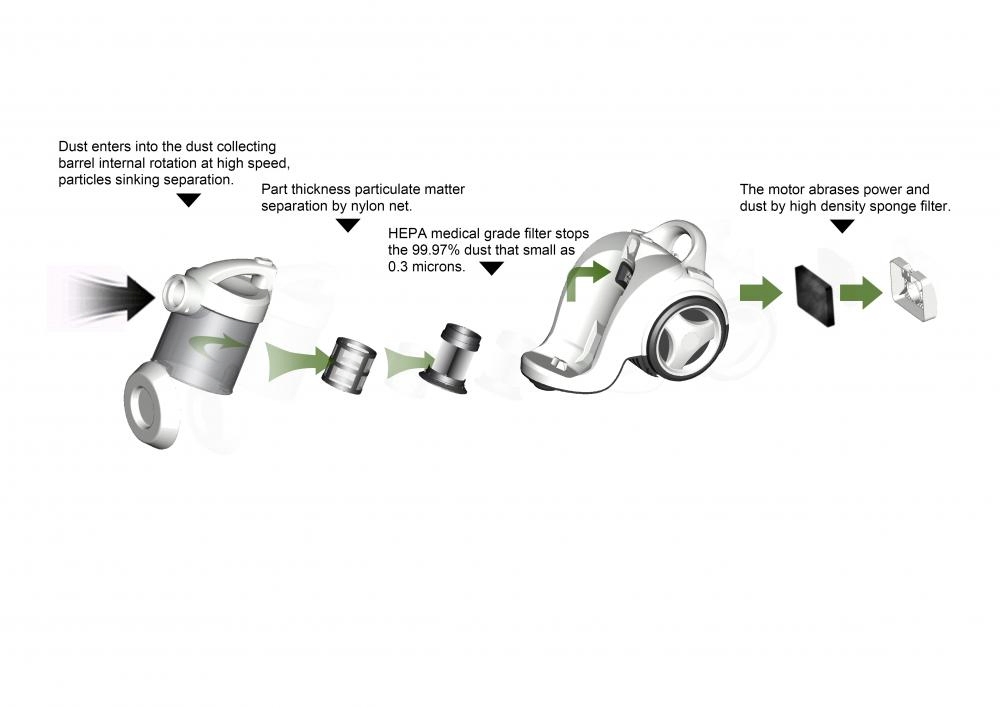 Dust enters into the dust collecting barrel internal rotation at high speed, particles sinking separation.

Part thickness particulate matter separation by nylon net.

HEPA medical grade filter stops the 99.97% dust that small as 0.3 microns.

The motor abrases power and dust by high density sponge filter.