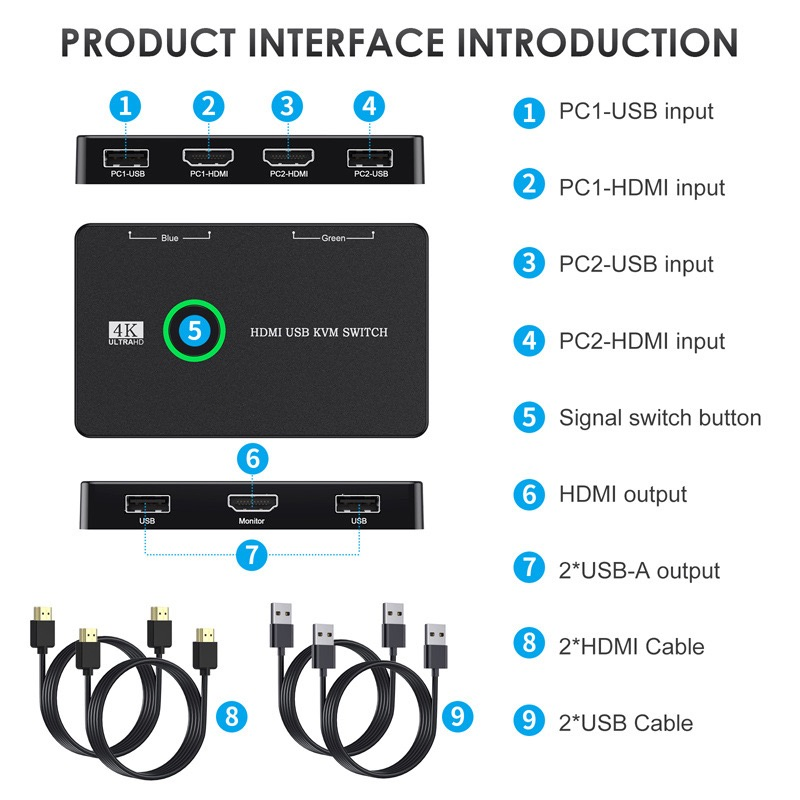 PRODUCT INTERFACE INTRODUCTION

1 2 3 4

PC1-USB PC1-HDMI PC2-HDMI PC2-USB

Blue Green

4K ULTRAHD

5

HDMI USB KVM SWITCH

6

USB Monitor USB

7

8

9

1 PC1-USB input

2 PC1-HDMI input

3 PC2-USB input

4 PC2-HDMI input

5 Signal switch button

6 HDMI output

7 2*USB-A output

8 2*HDMI Cable

9 2*USB Cable