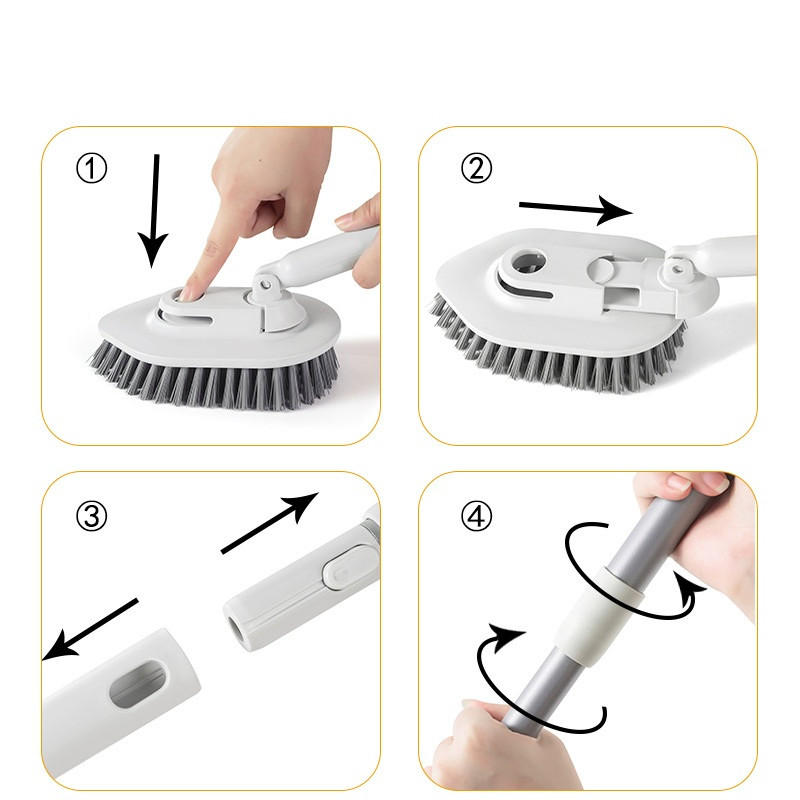 ①

②

③

④