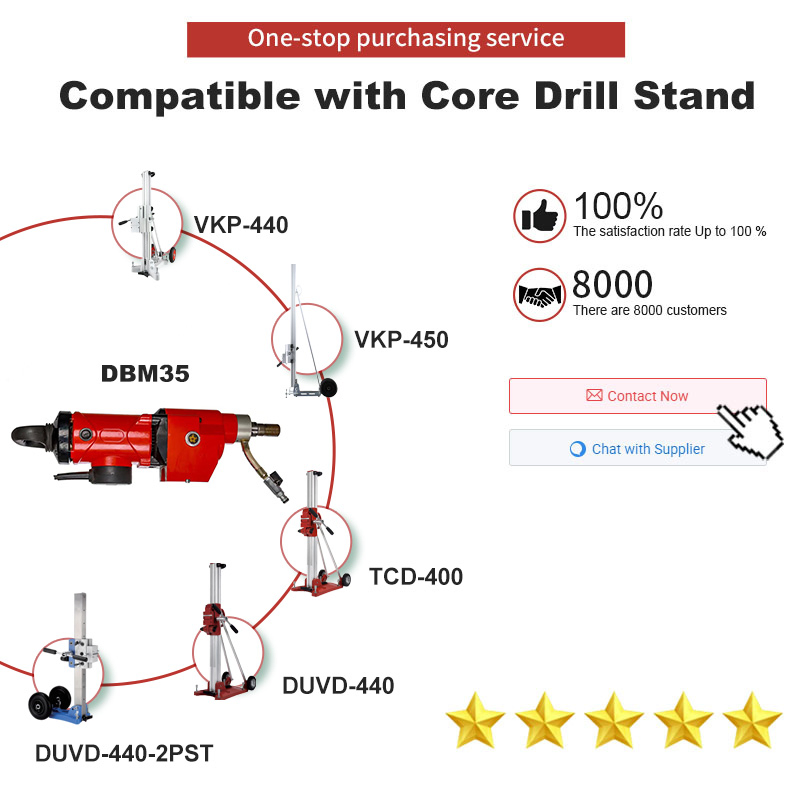 One-stop purchasing service

Compatible with Core Drill Stand

VKP-440

VKP-450

DBM35

TCD-400

DUVD-440

DUVD-440-2PST

100%
The satisfaction rate Up to 100 %

8000
There are 8000 customers

Contact Now

Chat with Supplier