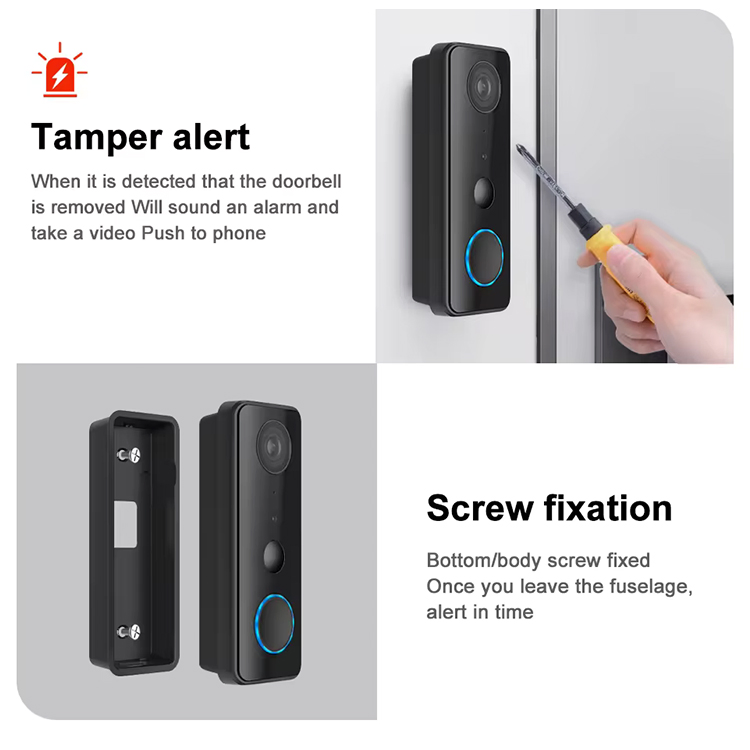 Tamper alert

When it is detected that the doorbell is removed Will sound an alarm and take a video Push to phone

Screw fixation

Bottom/body screw fixed
Once you leave the fuselage, alert in time