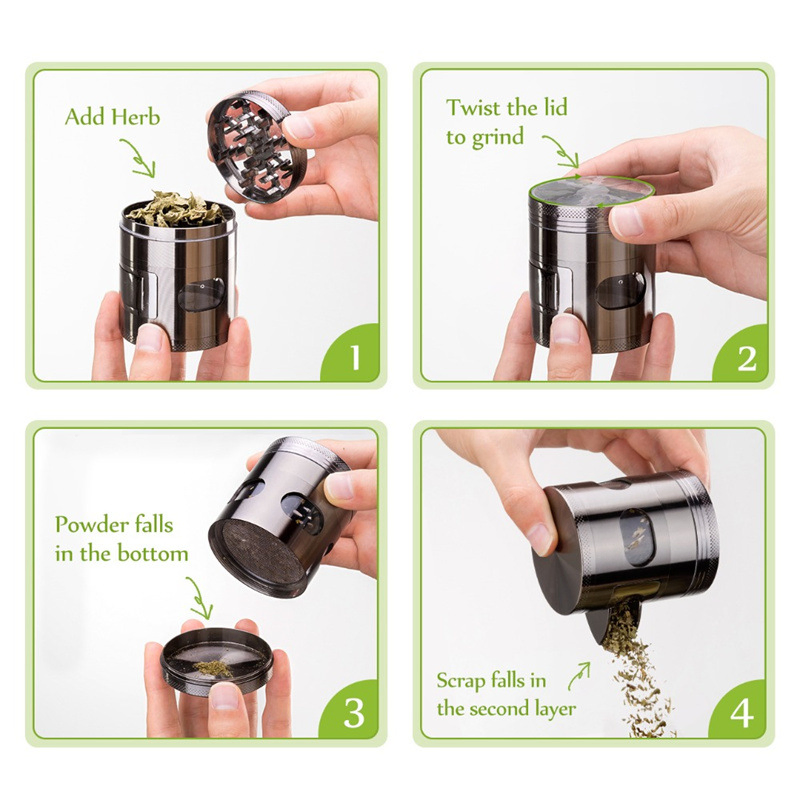 Add Herb

1

Twist the lid to grind

2

Powder falls in the bottom

3

Scrap falls in the second layer

4