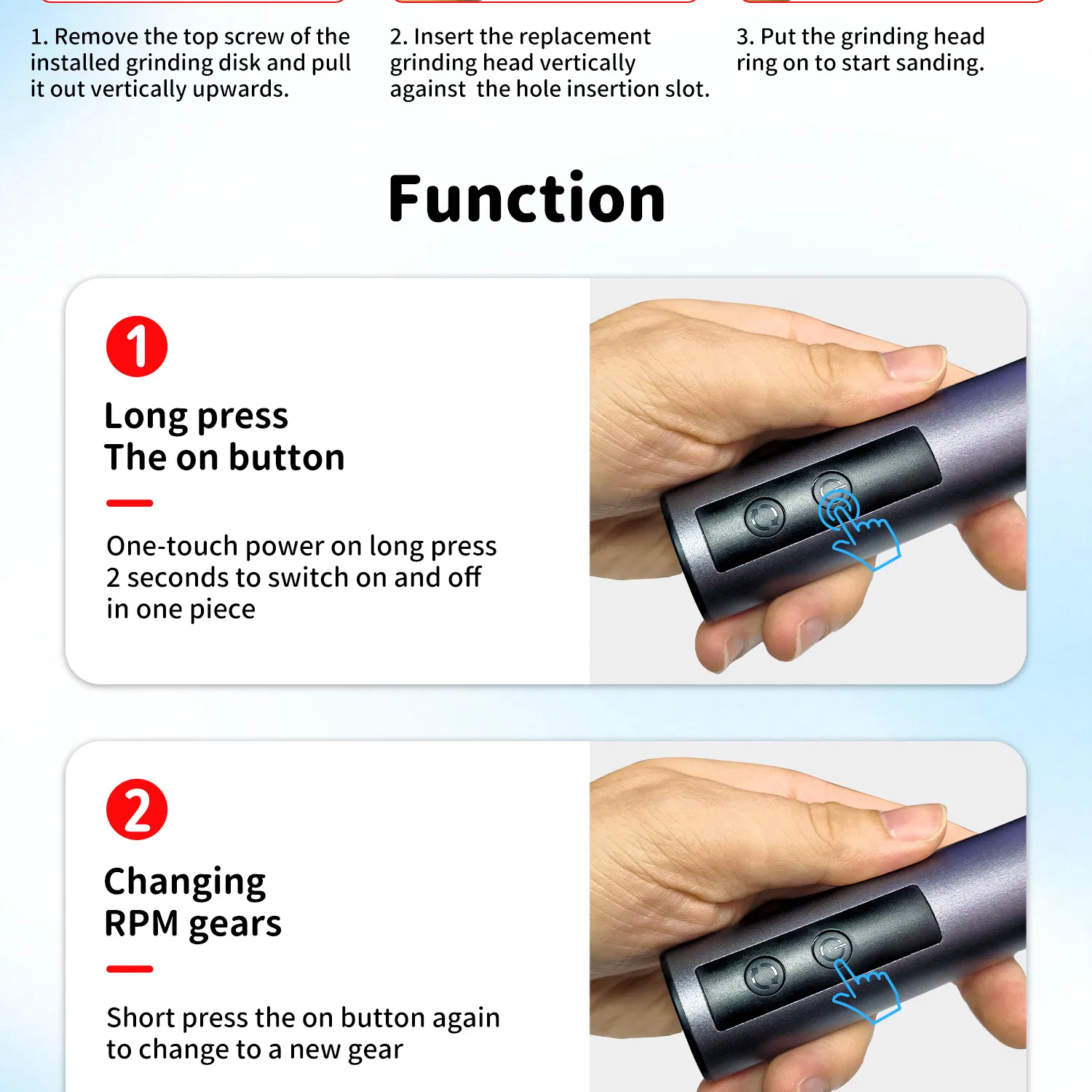 1. Remove the top screw of the installed grinding disk and pull it out vertically upwards.

2. Insert the replacement grinding head vertically against the hole insertion slot.

3. Put the grinding head ring on to start sanding.

Function

1

Long press
The on button

One-touch power on long press 2 seconds to switch on and off in one piece

2

Changing
RPM gears

Short press the on button again to change to a new gear