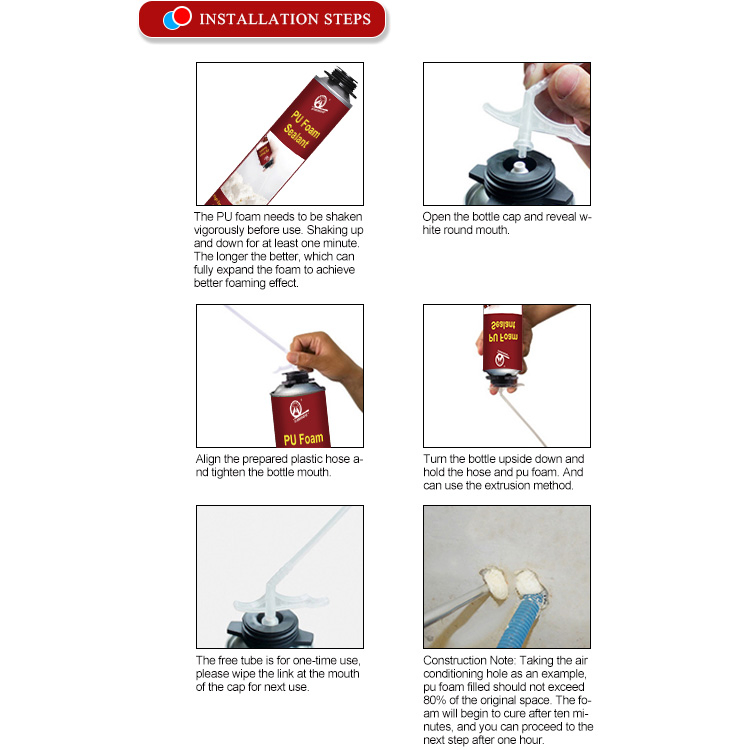 INSTALLATION STEPS

PU Foam Sealant

The PU foam needs to be shaken vigorously before use. Shaking up and down for at least one minute. The longer the better, which can fully expand the foam to achieve better foaming effect.

Open the bottle cap and reveal white round mouth.

PU Foam

Align the prepared plastic hose and tighten the bottle mouth.

PU Foam Sealant

Turn the bottle upside down and hold the hose and pu foam. And can use the extrusion method.

The free tube is for one-time use, please wipe the link at the mouth of the cap for next use.

Construction Note: Taking the air conditioning hole as an example, pu foam filled should not exceed 80% of the original space. The foam will begin to cure after ten minutes, and you can proceed to the next step after one hour.