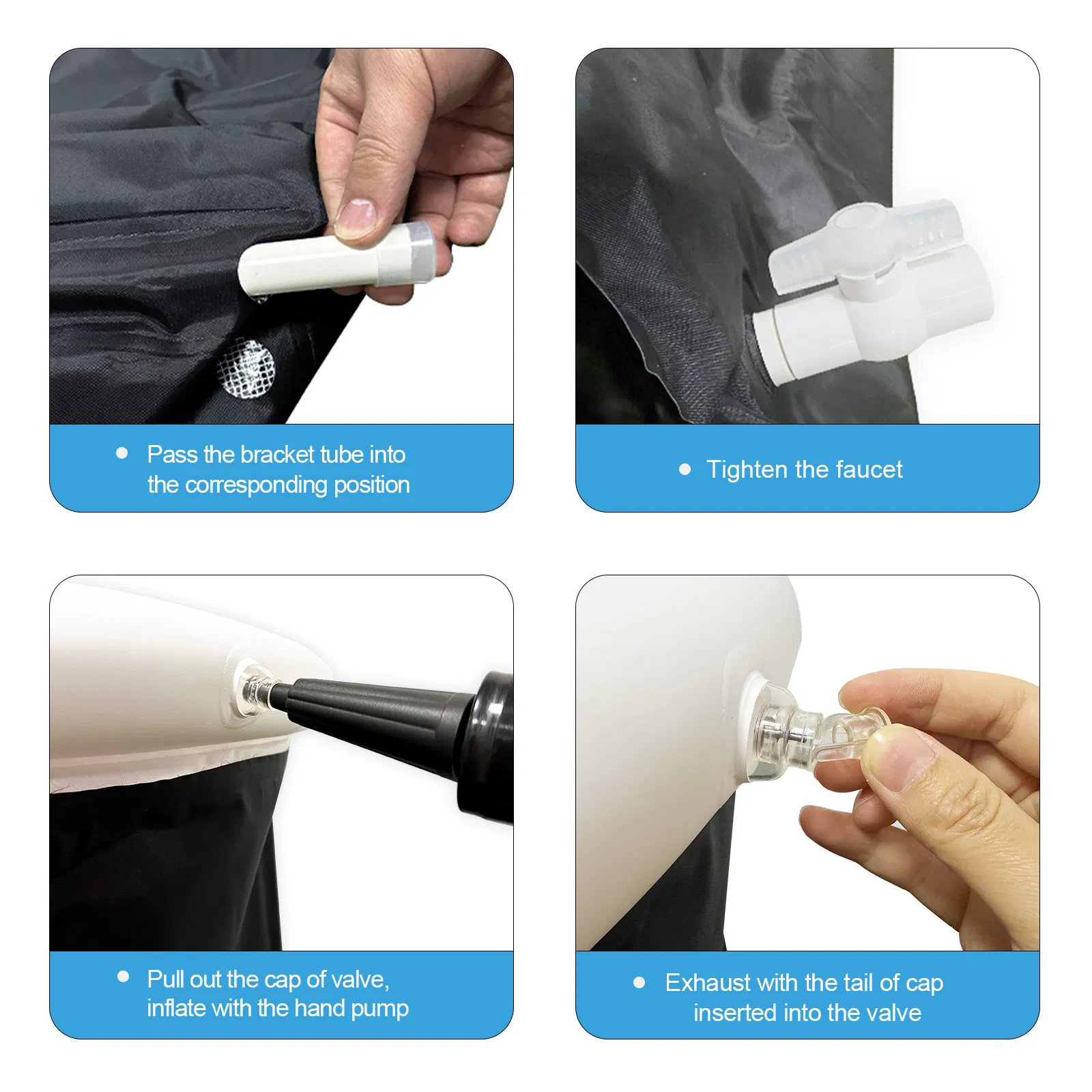 ● Pass the bracket tube into the corresponding position

● Tighten the faucet

● Pull out the cap of valve, inflate with the hand pump

● Exhaust with the tail of cap inserted into the valve