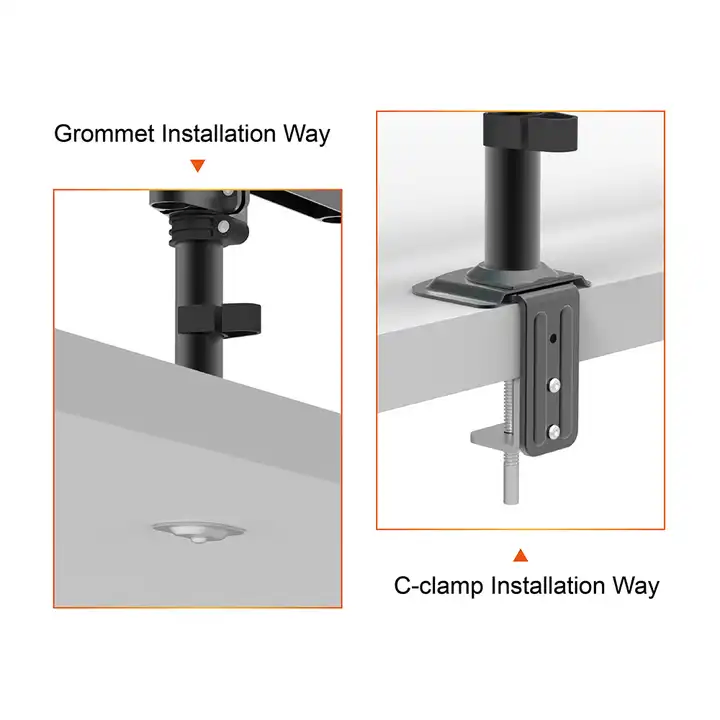 Grommet Installation Way

C-clamp Installation Way