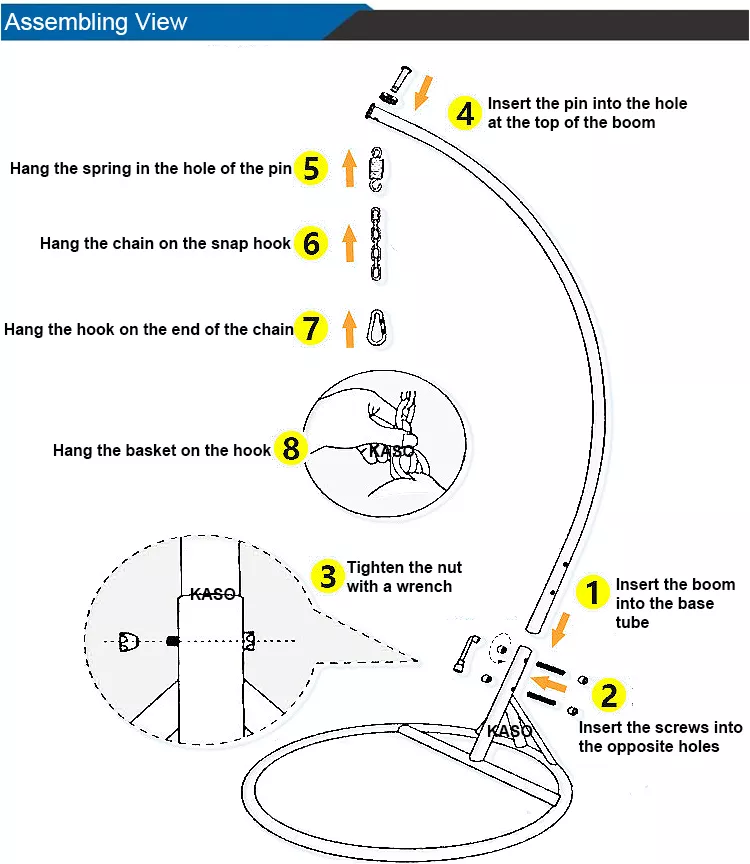 Assembling View

4 Insert the pin into the hole at the top of the boom

Hang the spring in the hole of the pin 5

Hang the chain on the snap hook 6

Hang the hook on the end of the chain 7

Hang the basket on the hook 8

KASO

3 Tighten the nut with a wrench

KASO

1 Insert the boom into the base tube

2

Insert the screws into the opposite holes

KASO