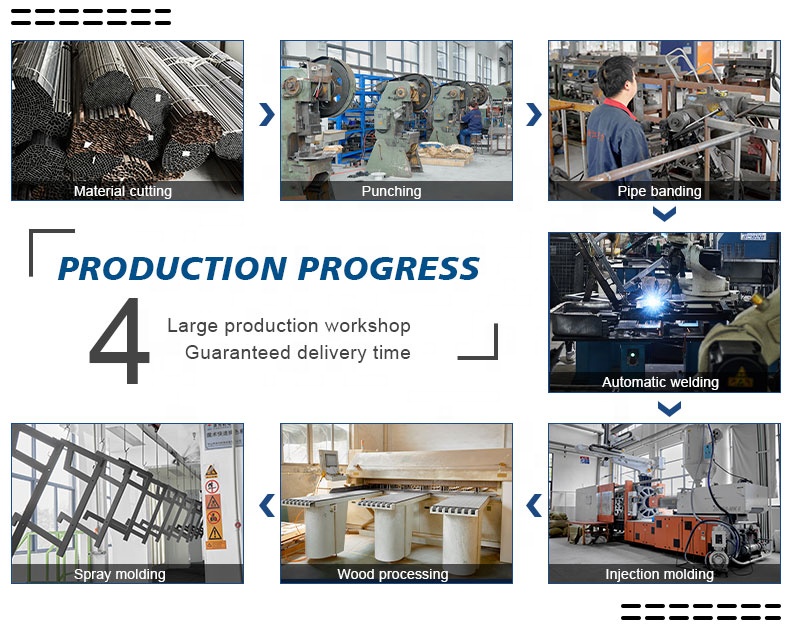 Material cutting

Punching

Pipe banding

PRODUCTION PROGRESS

4

Large production workshop
Guaranteed delivery time

Automatic welding

Spray molding

Wood processing

Injection molding