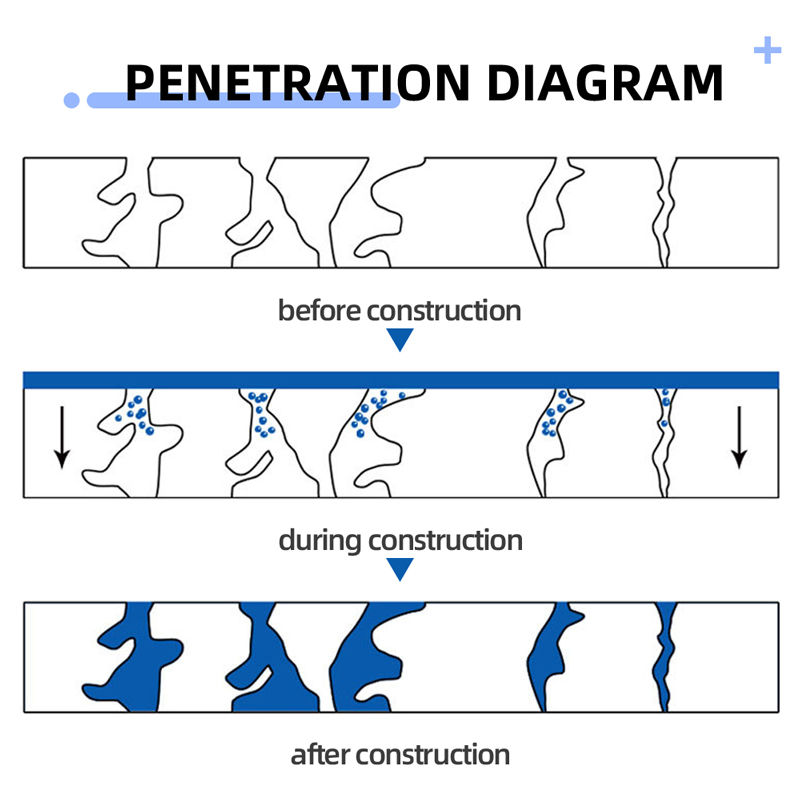 PENETRATION DIAGRAM

before construction

during construction

after construction