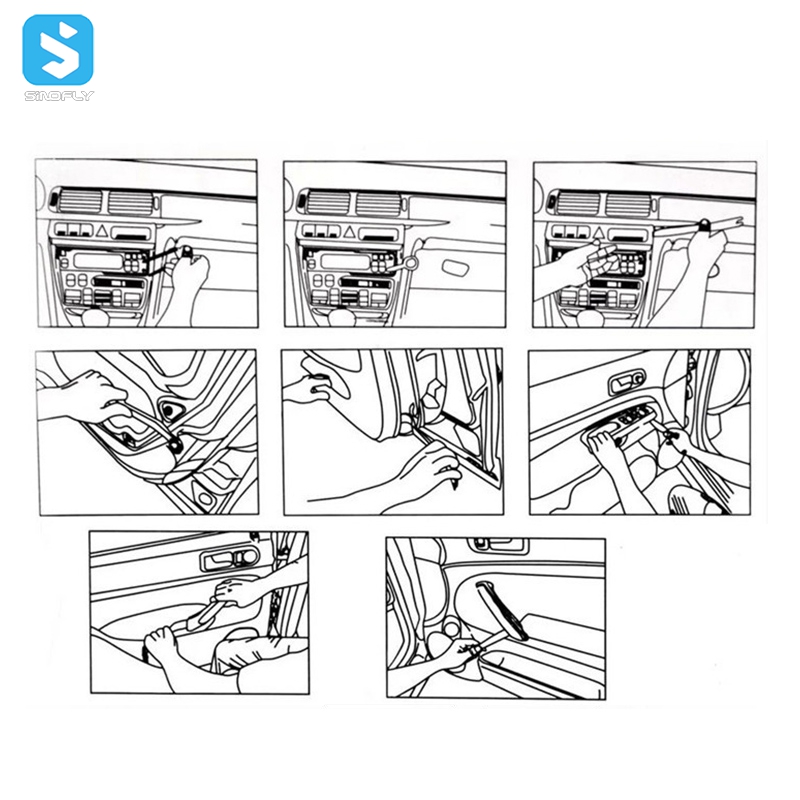 SINOFLY