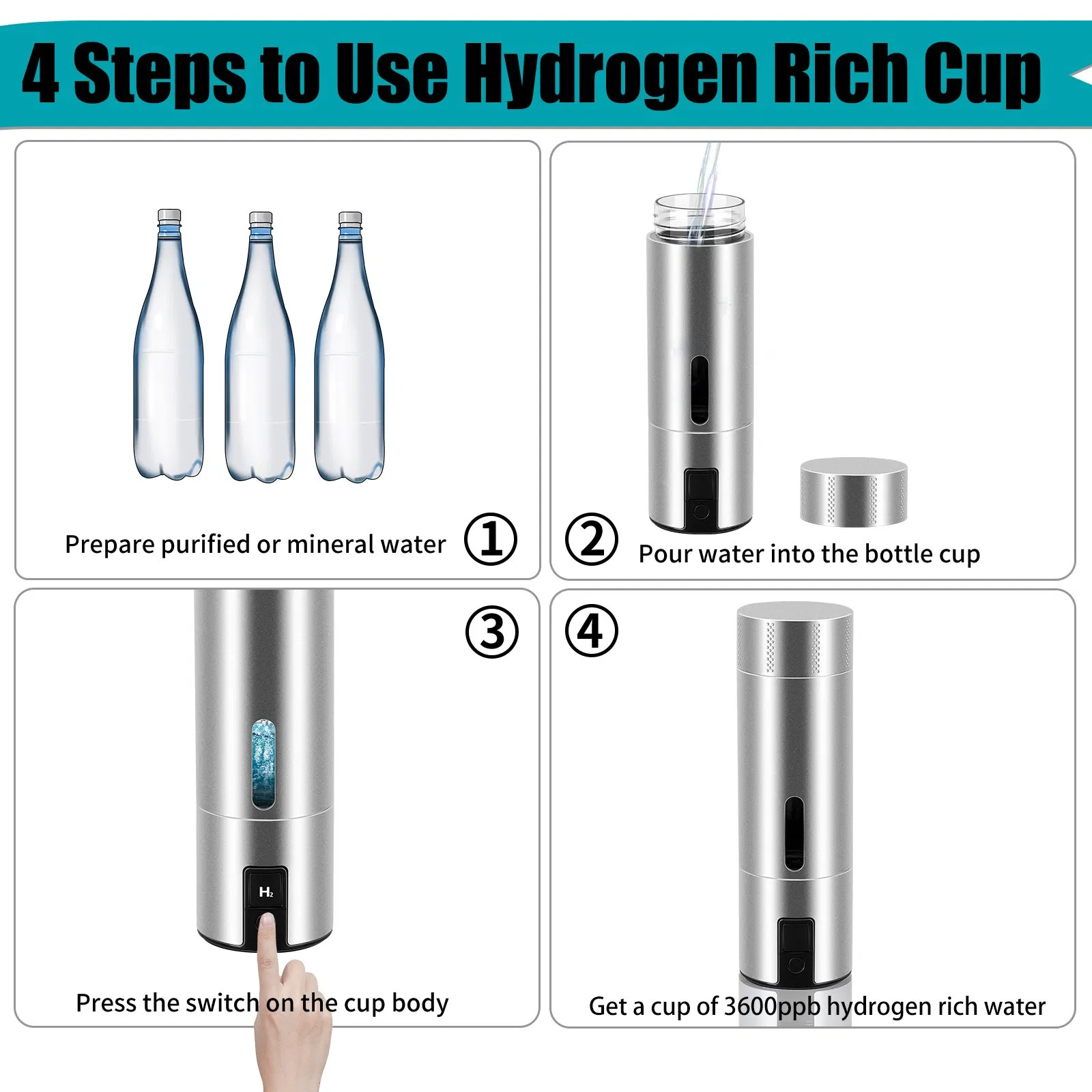 4 Steps to Use Hydrogen Rich Cup

Prepare purified or mineral water ①

② Pour water into the bottle cup

③

$H_2$

Press the switch on the cup body

④

Get a cup of 3600ppb hydrogen rich water