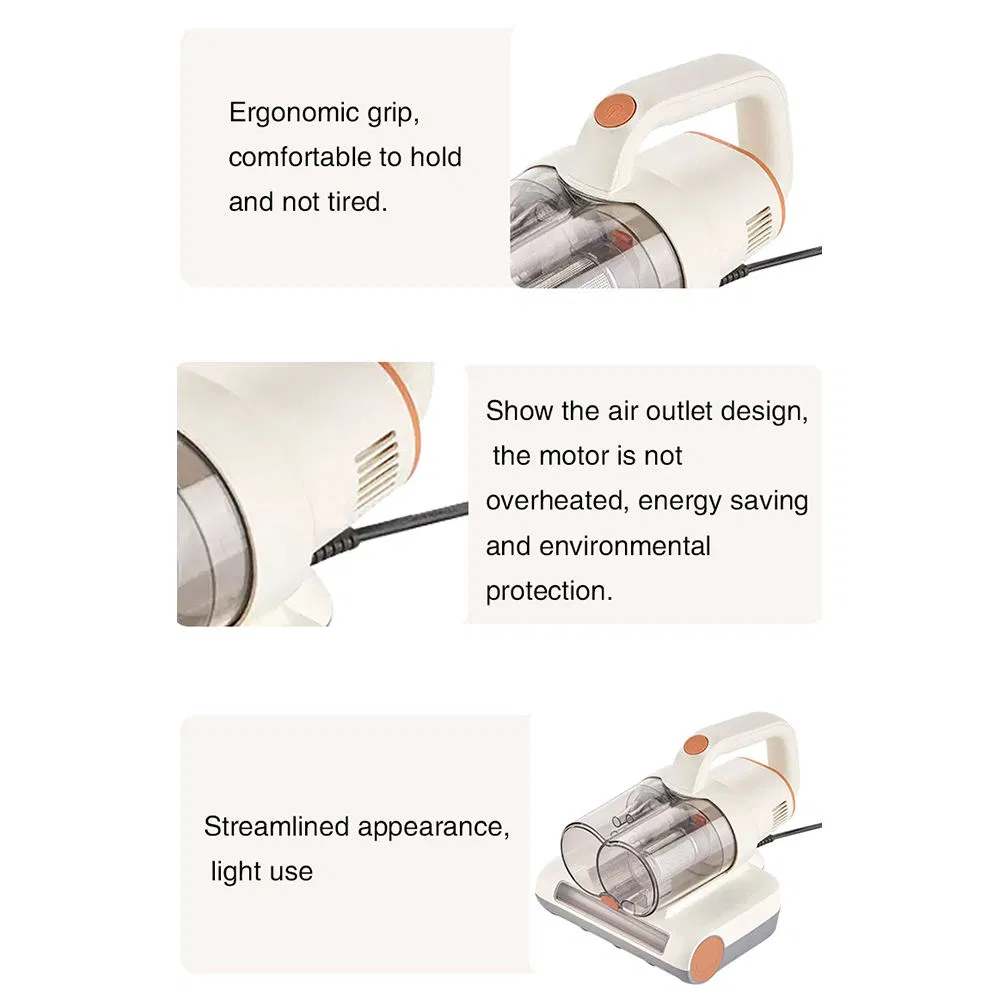 Ergonomic grip, comfortable to hold and not tired.

Show the air outlet design, the motor is not overheated, energy saving and environmental protection.

Streamlined appearance, light use