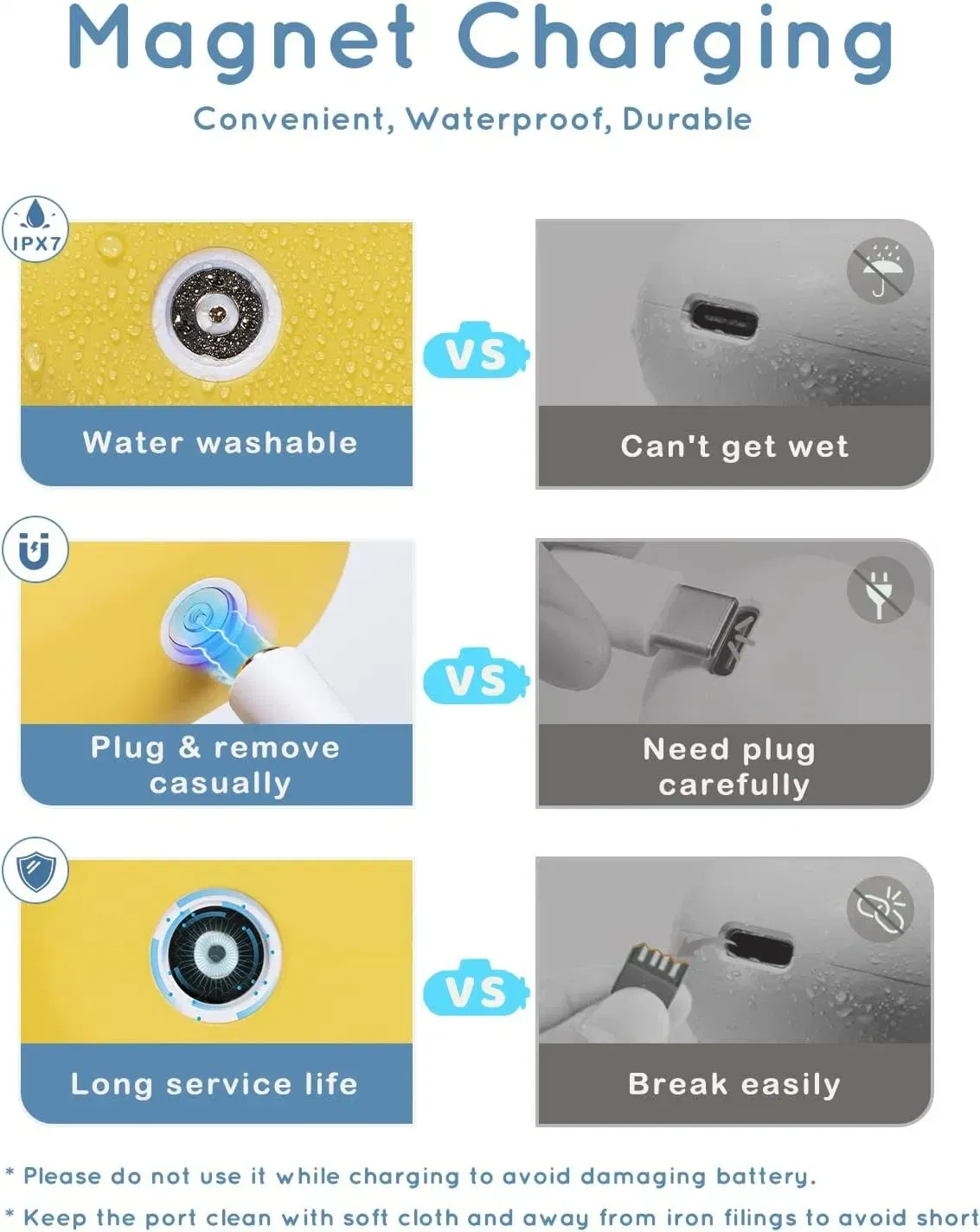 Magnet Charging

Convenient, Waterproof, Durable

IPX7

Water washable

VS

Can't get wet

Plug & remove casually

VS

Need plug carefully

Long service life

VS

Break easily

* Please do not use it while charging to avoid damaging battery.

* Keep the port clean with soft cloth and away from iron filings to avoid short