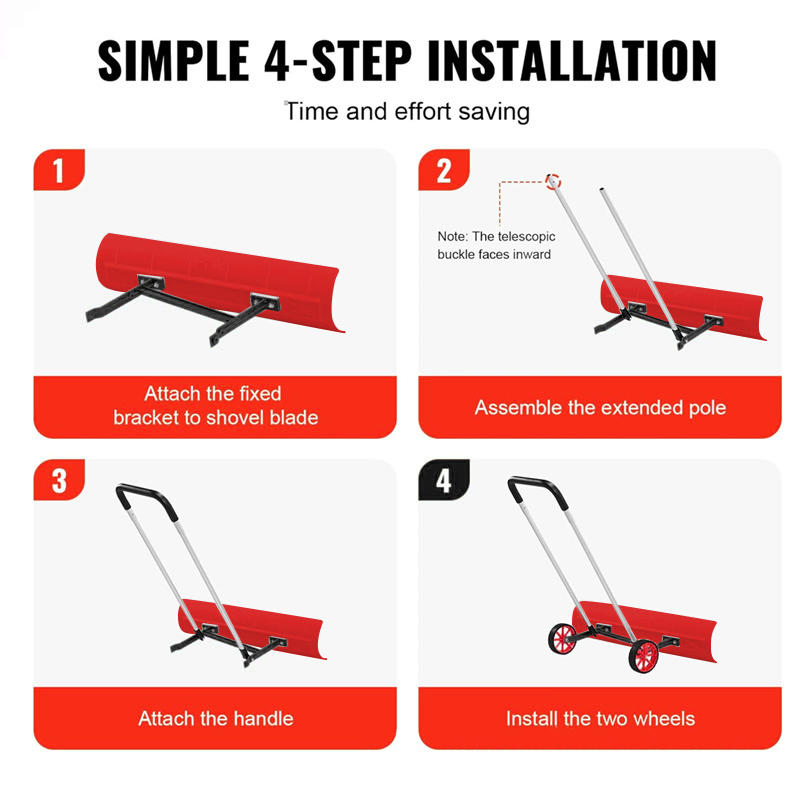 SIMPLE 4-STEP INSTALLATION

Time and effort saving

1

Attach the fixed bracket to shovel blade

2

Note: The telescopic buckle faces inward

Assemble the extended pole

3

Attach the handle

4

Install the two wheels