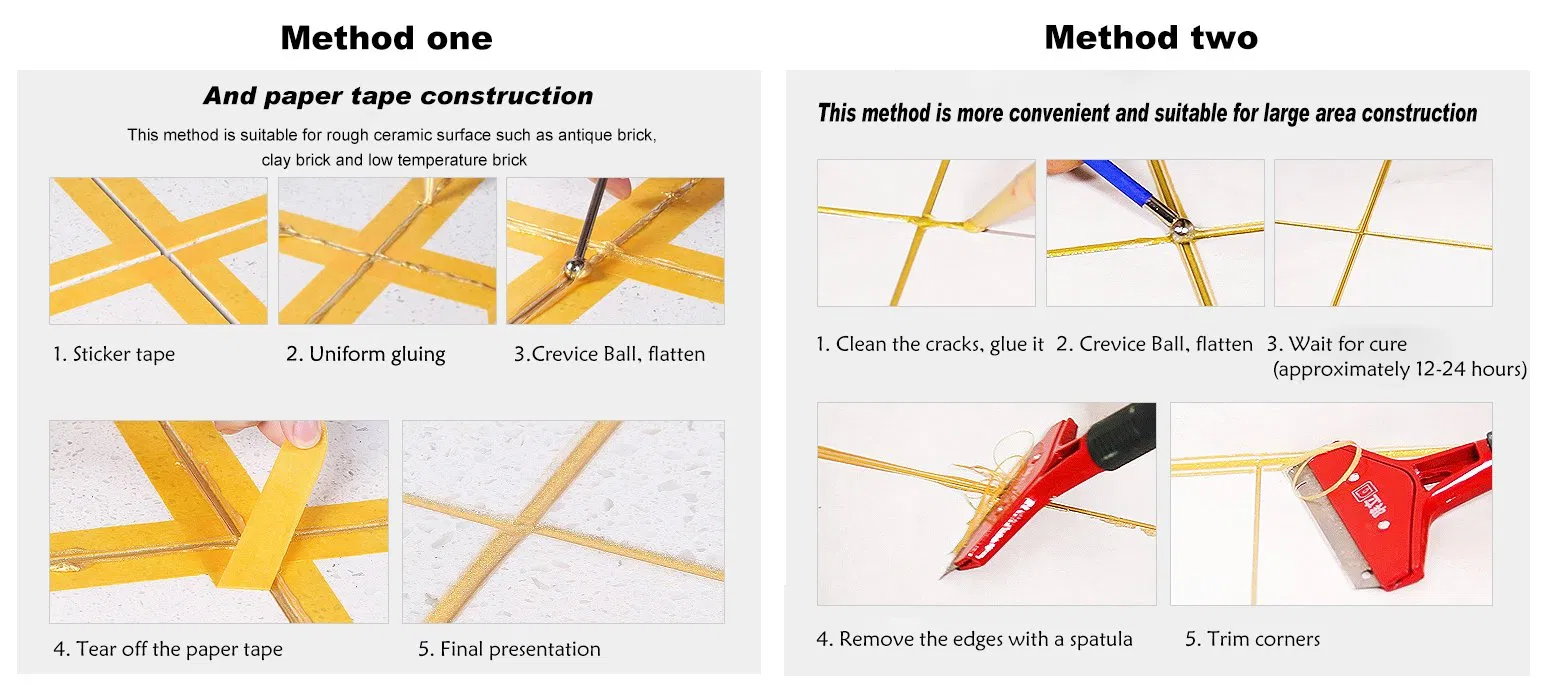 Method one

And paper tape construction

This method is suitable for rough ceramic surface such as antique brick, clay brick and low temperature brick

1. Sticker tape

2. Uniform gluing

3.Crevice Ball, flatten

4. Tear off the paper tape

5. Final presentation

Method two

This method is more convenient and suitable for large area construction

1. Clean the cracks, glue it

2. Crevice Ball, flatten

3. Wait for cure (approximately 12-24 hours)

4. Remove the edges with a spatula

5. Trim corners