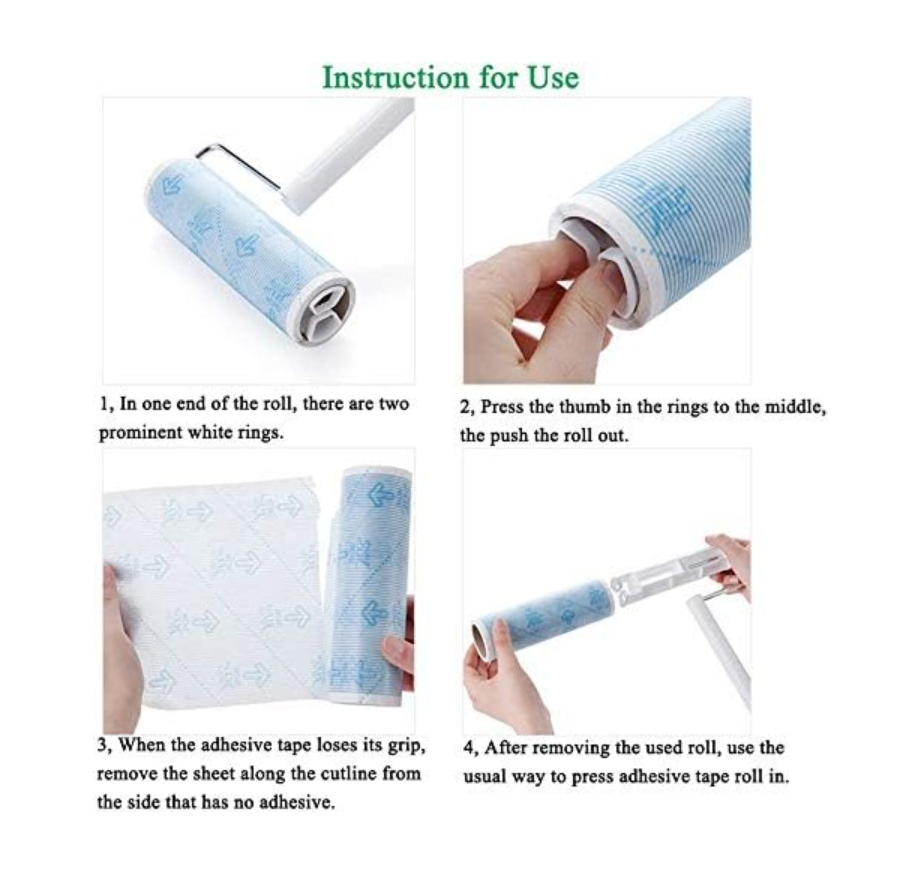 Instruction for Use

1, In one end of the roll, there are two prominent white rings.

2, Press the thumb in the rings to the middle, the push the roll out.

3, When the adhesive tape loses its grip, remove the sheet along the cutline from the side that has no adhesive.

4, After removing the used roll, use the usual way to press adhesive tape roll in.