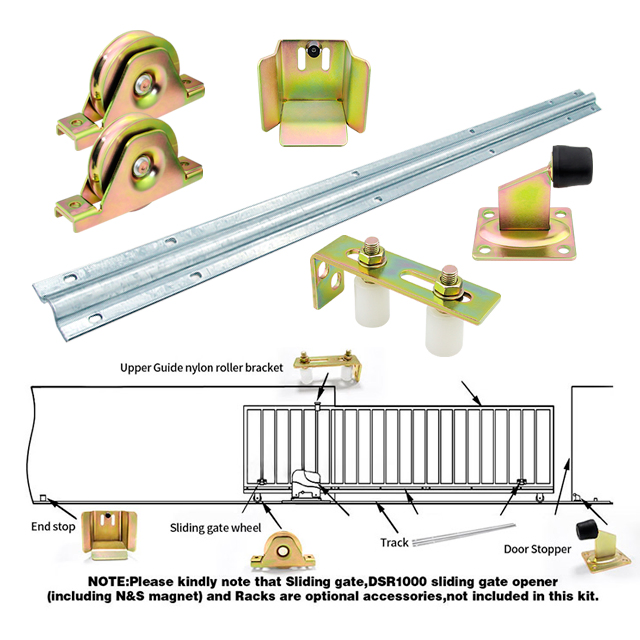 Upper Guide nylon roller bracket

End stop

Sliding gate wheel

Track

Door Stopper

NOTE:Please kindly note that Sliding gate,DSR1000 sliding gate opener (including N&S magnet) and Racks are optional accessories,not included in this kit.