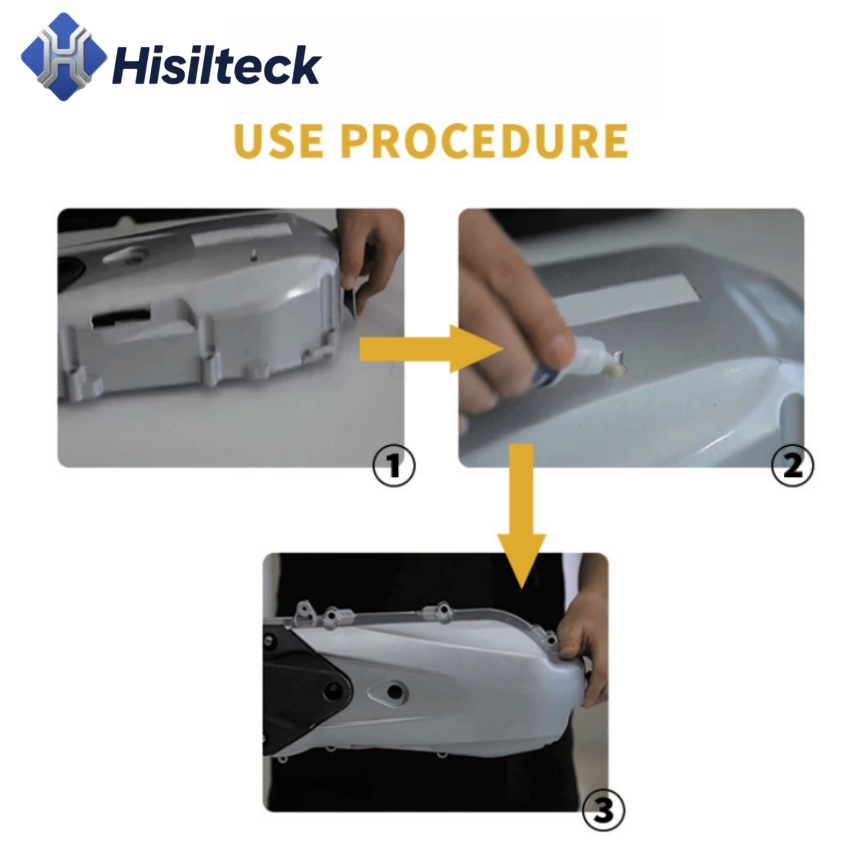 Hisilteck

USE PROCEDURE

①

②

③