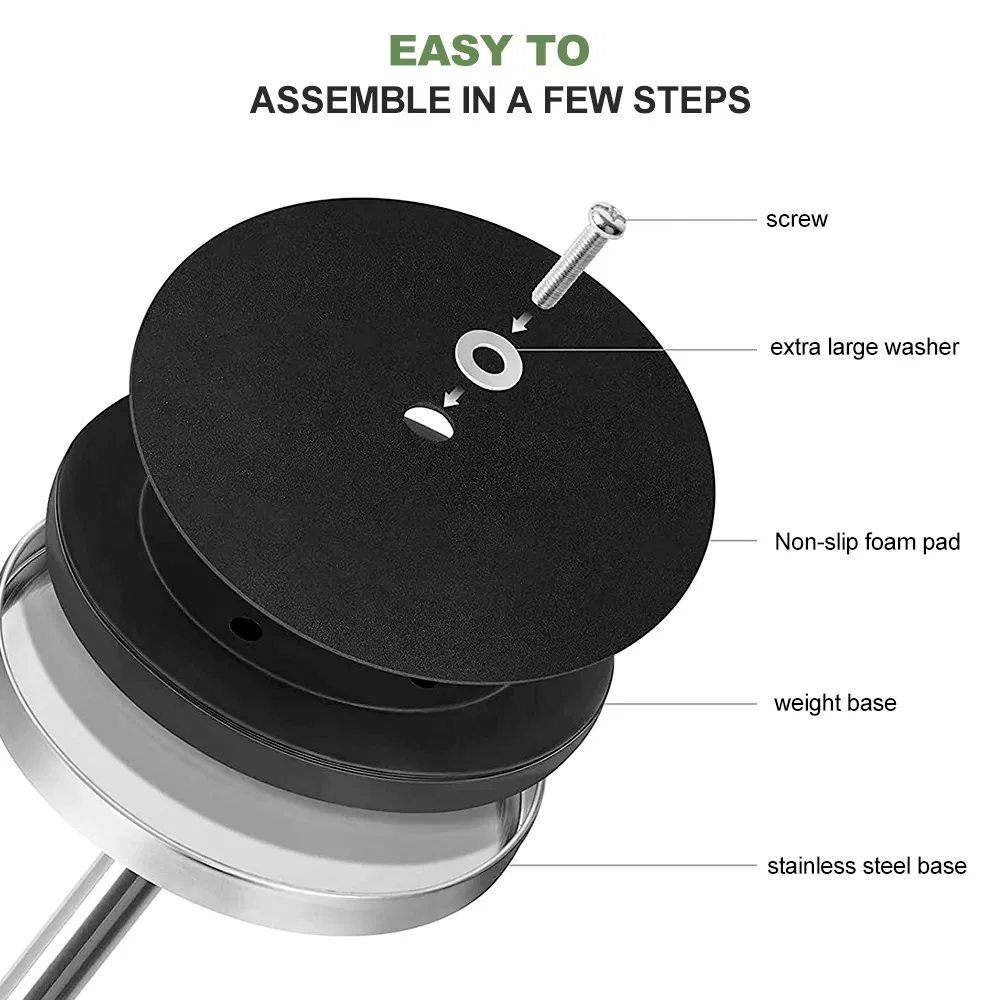 EASY TO
ASSEMBLE IN A FEW STEPS

screw

extra large washer

Non-slip foam pad

weight base

stainless steel base