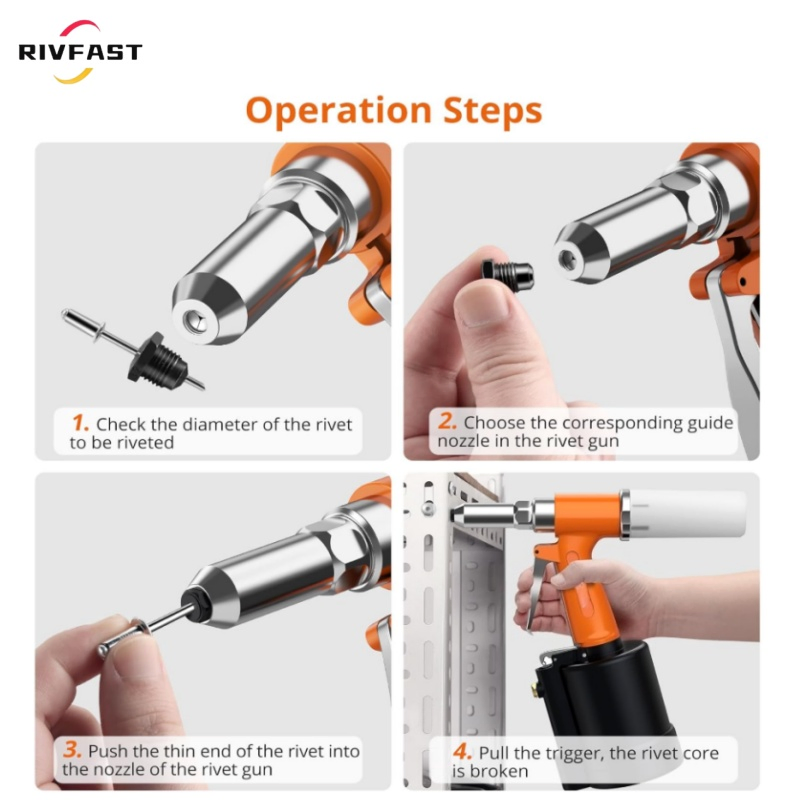 RIVFAST

Operation Steps

1. Check the diameter of the rivet to be riveted

2. Choose the corresponding guide nozzle in the rivet gun

3. Push the thin end of the rivet into the nozzle of the rivet gun

4. Pull the trigger, the rivet core is broken