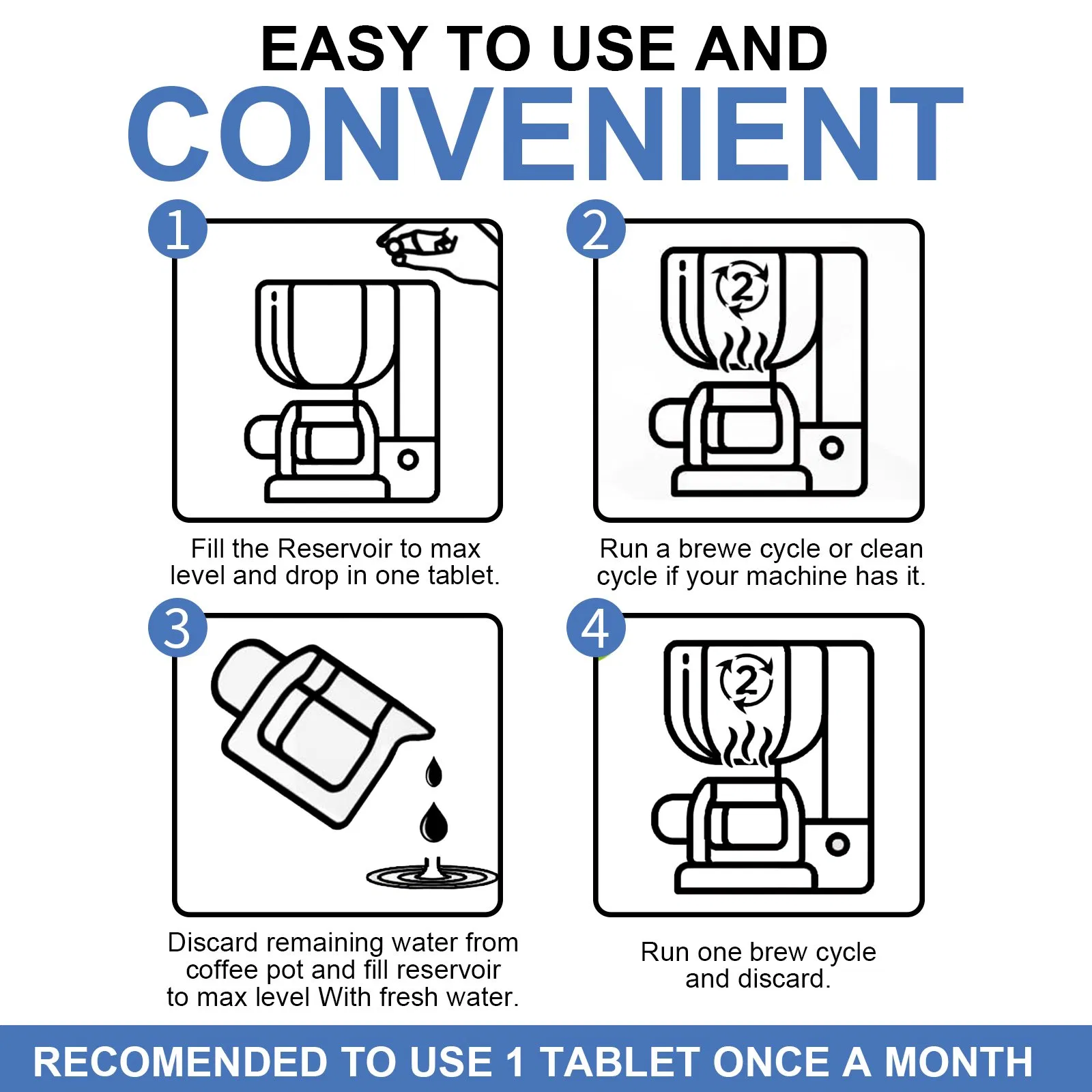 EASY TO USE AND
CONVENIENT

1

Fill the Reservoir to max level and drop in one tablet.

2

2

Run a brewe cycle or clean cycle if your machine has it.

3

Discard remaining water from coffee pot and fill reservoir to max level With fresh water.

4

2

Run one brew cycle and discard.

RECOMENDED TO USE 1 TABLET ONCE A MONTH