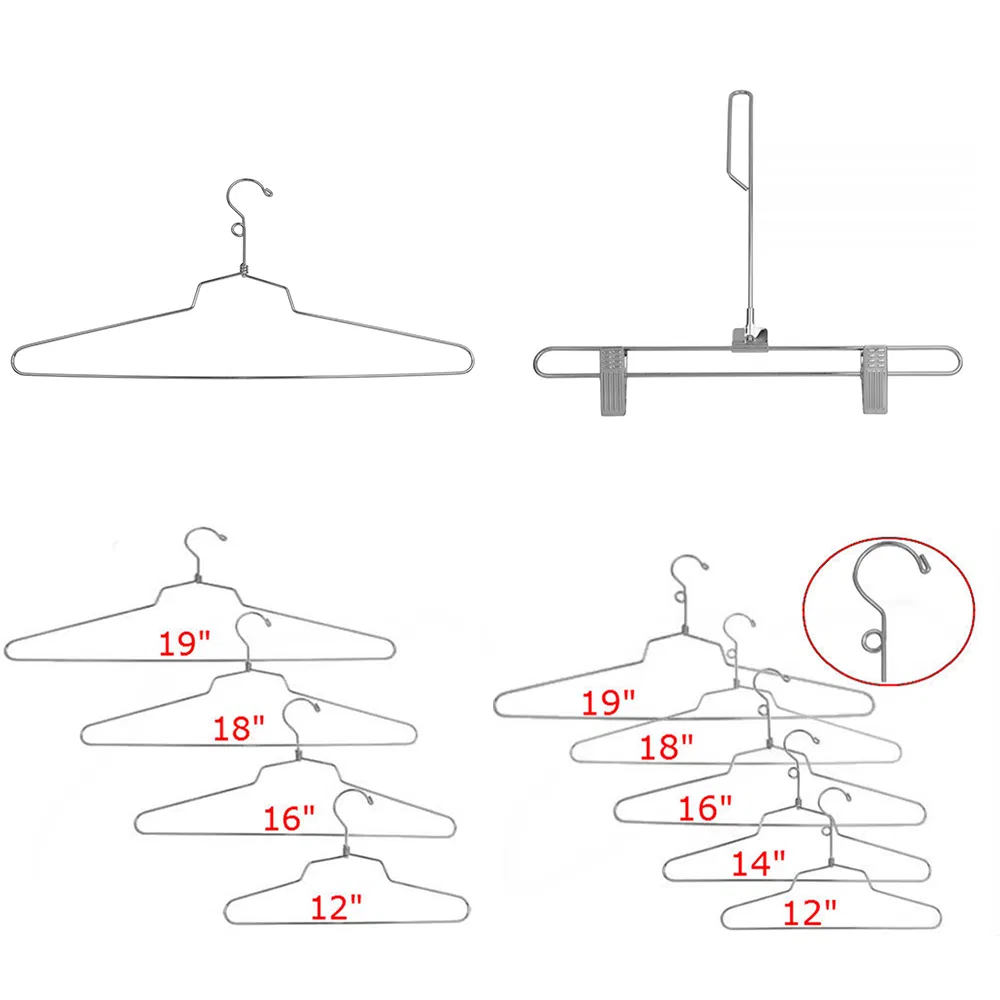 19"
18"
16"
12"

19"
18"
16"
14"
12"