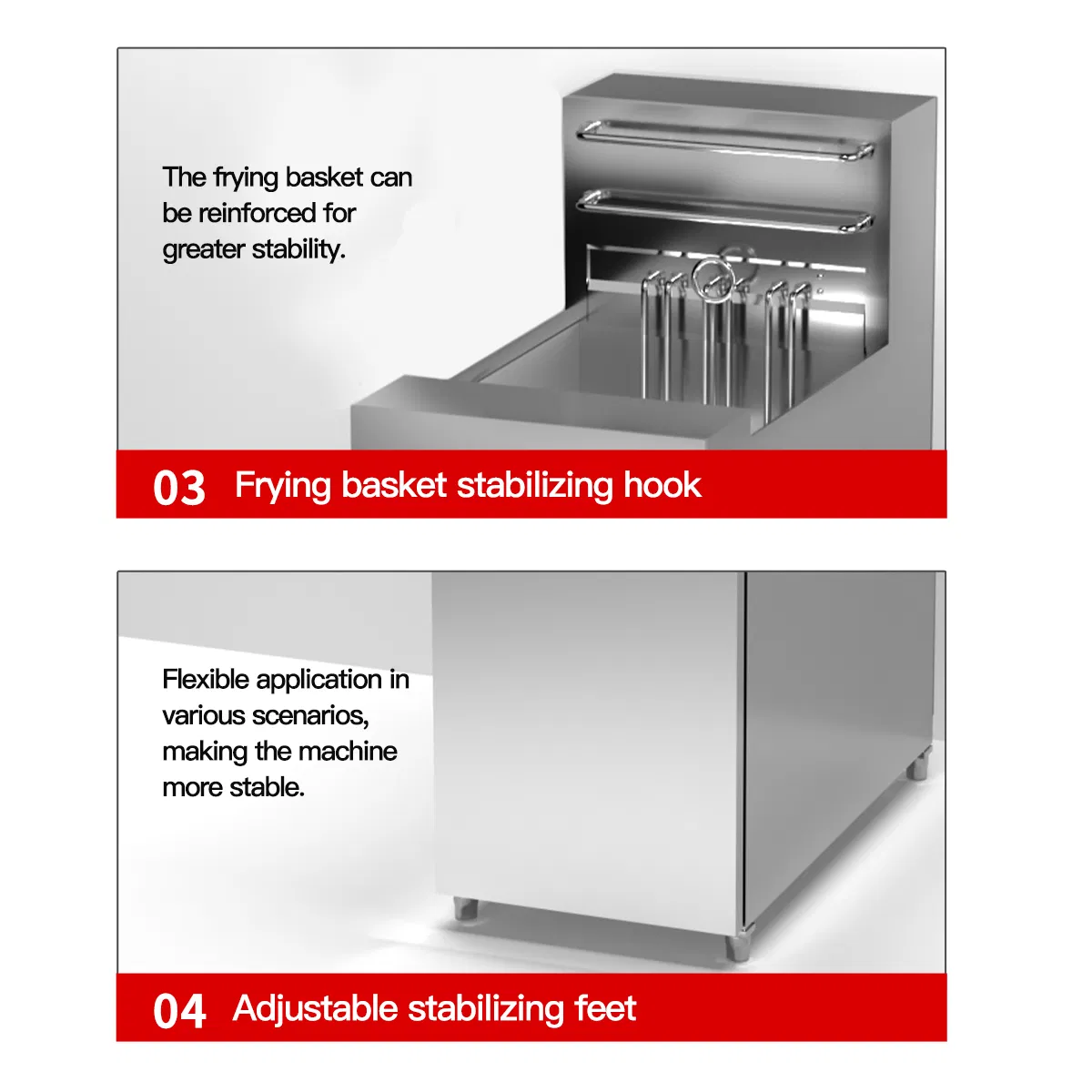 The frying basket can be reinforced for greater stability.

03 Frying basket stabilizing hook

Flexible application in various scenarios, making the machine more stable.

04 Adjustable stabilizing feet