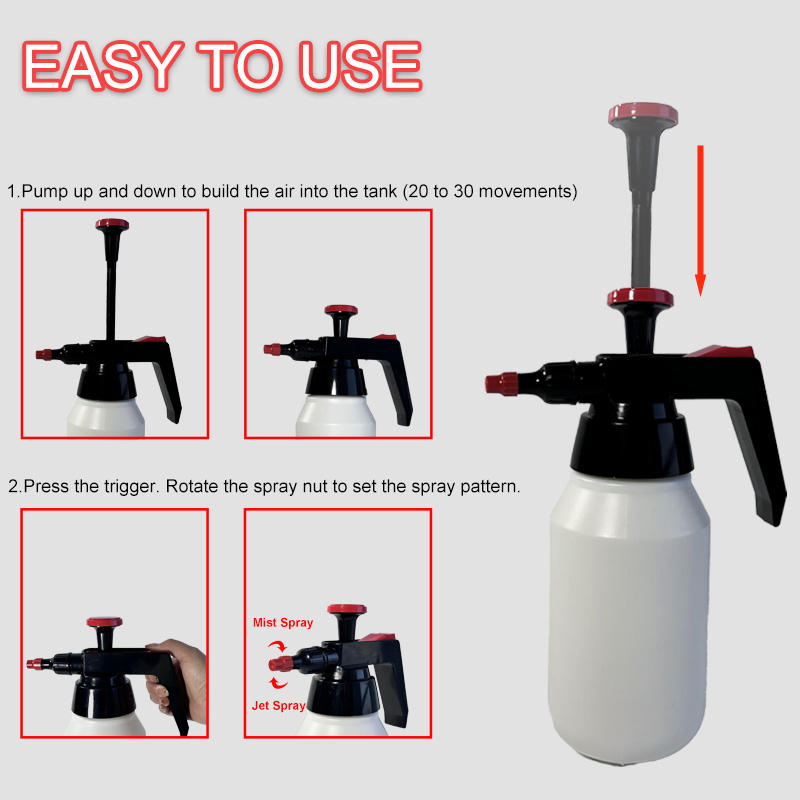 EASY TO USE

1.Pump up and down to build the air into the tank (20 to 30 movements)

2.Press the trigger. Rotate the spray nut to set the spray pattern.

Mist Spray

Jet Spray