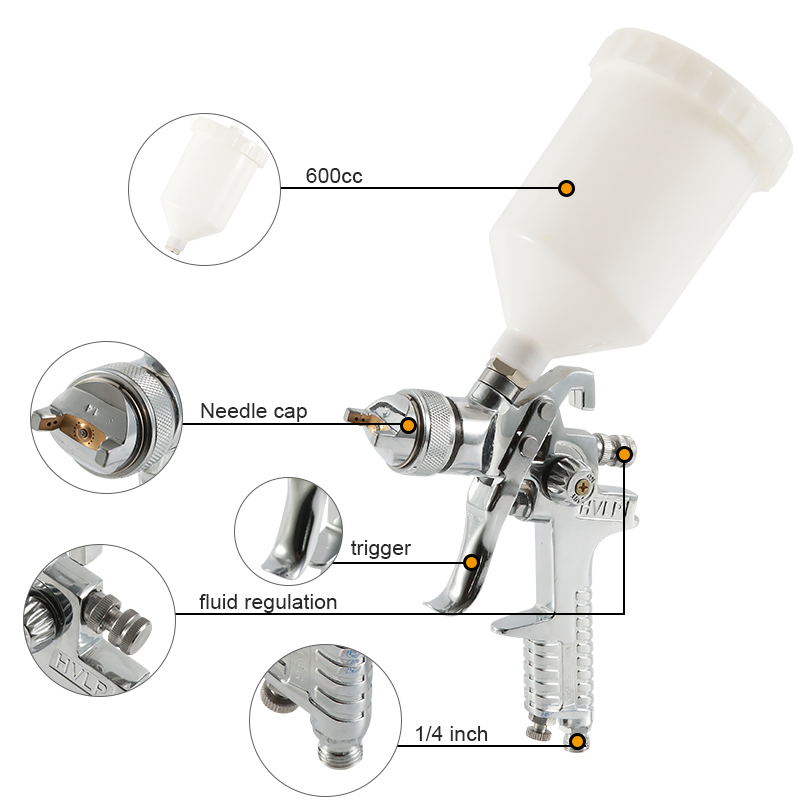 600cc

Needle cap

HVLP

trigger

fluid regulation

HVLP

1/4 inch