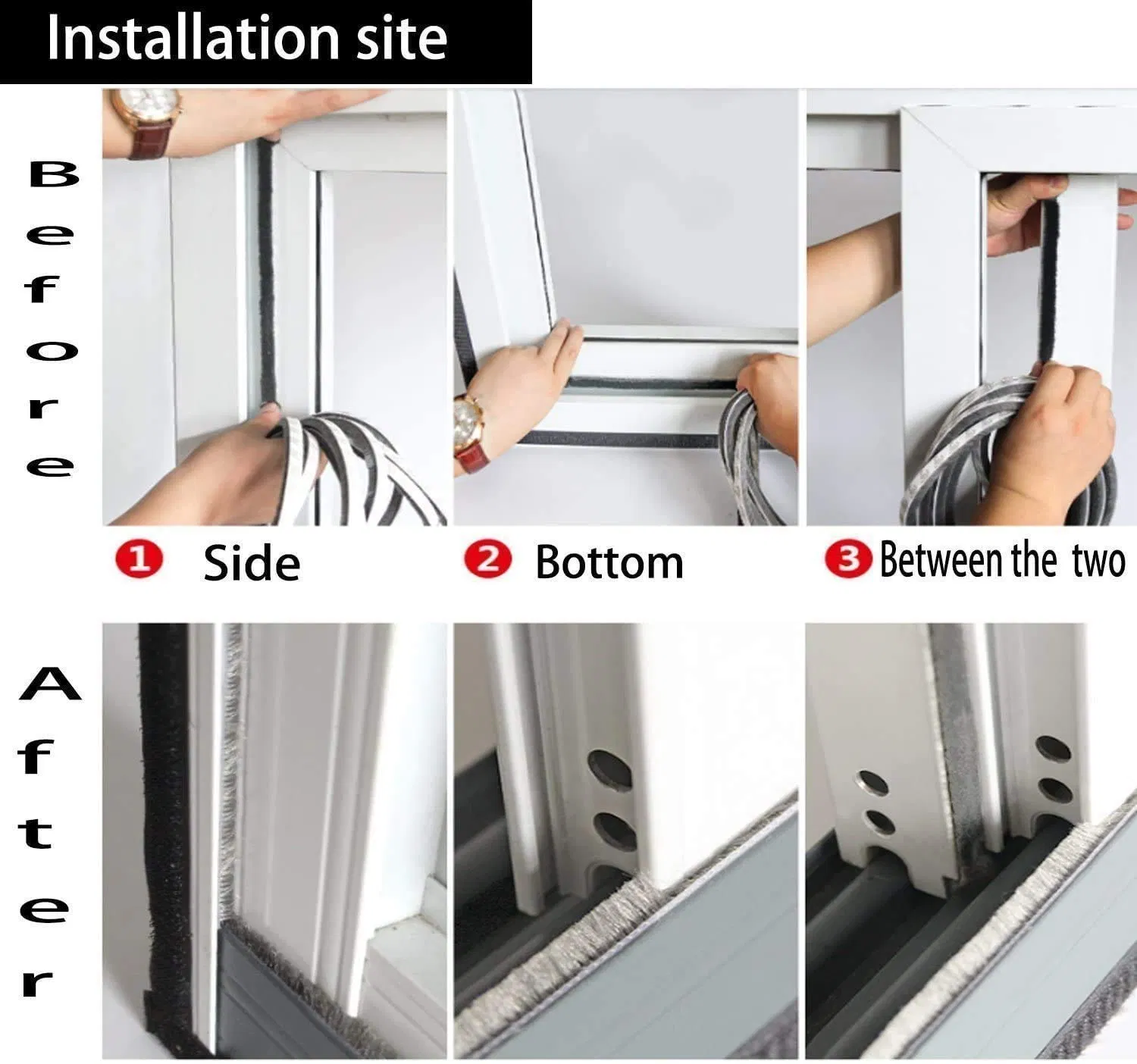 Installation site

Before

1 Side

2 Bottom

3 Between the two

After